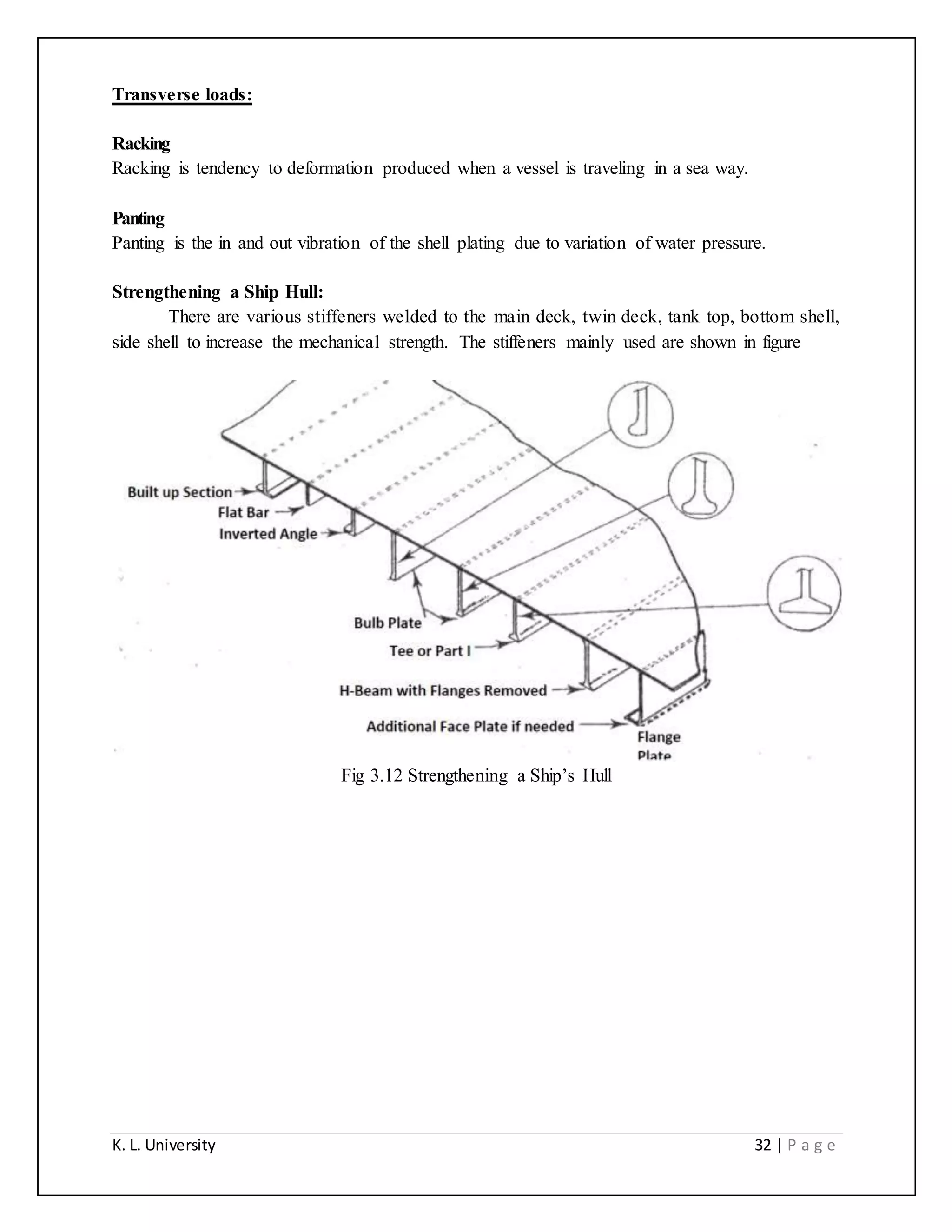 Transverse loads:

Racking
Racking is tendency to deformation produced when a vessel is traveling in a sea way.

Panting
Panting is the in and out vibration of the shell plating due to variation of water pressure.

Strengthening a Ship Hull:
There are various stiffeners welded to the main deck, twin deck, tank top, bottom shell, side shell to increase the mechanical strength. The stiffeners mainly used are shown in figure

Built up Section
Flat Bar
Inverted Angle
Bulb Plate
Tee or Part I
H-Beam with Flanges Removed
Additional Face Plate if needed
Flange Plate

Fig 3.12 Strengthening a Ship's Hull

K. L. University

32 | P a g e