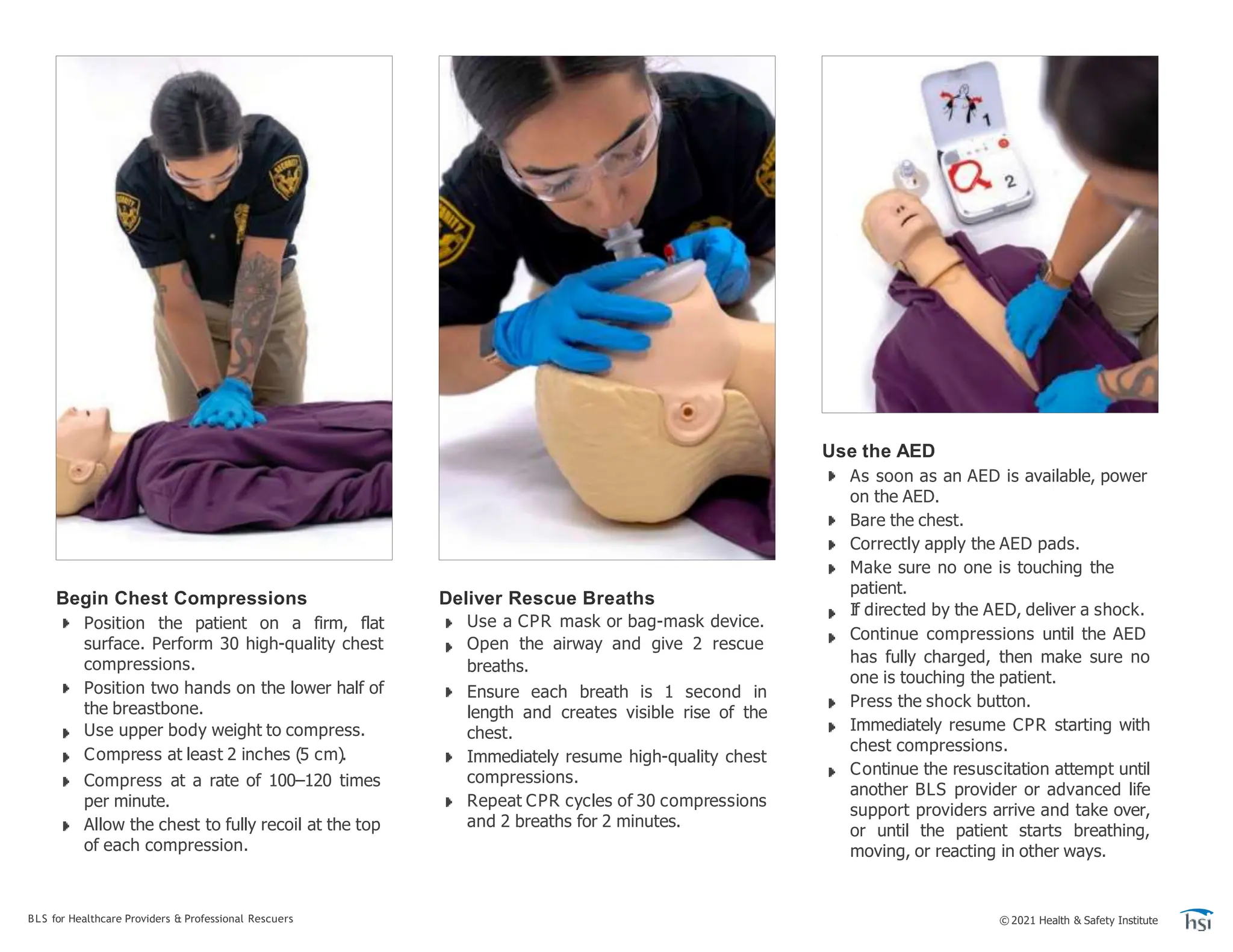 Begin Chest Compressions
Position the patient on a firm, flat surface. Perform 30 high-quality chest compressions.
Position two hands on the lower half of the breastbone.
Use upper body weight to compress.
Compress at least 2 inches (5 cm).
Compress at a rate of 100–120 times per minute.
Allow the chest to fully recoil at the top of each compression.

Deliver Rescue Breaths
Use a CPR mask or bag-mask device.
Open the airway and give 2 rescue breaths.
Ensure each breath is 1 second in length and creates visible rise of the chest.
Immediately resume high-quality chest compressions.
Repeat CPR cycles of 30 compressions and 2 breaths for 2 minutes.

1
2

Use the AED
As soon as an AED is available, power on the AED.
Bare the chest.
Correctly apply the AED pads.
Make sure no one is touching the patient.
If directed by the AED, deliver a shock.
Continue compressions until the AED has fully charged, then make sure no one is touching the patient.
Press the shock button.
Immediately resume CPR starting with chest compressions.
Continue the resuscitation attempt until another BLS provider or advanced life support providers arrive and take over, or until the patient starts breathing, moving, or reacting in other ways.

BLS for Healthcare Providers & Professional Rescuers
© 2021 Health & Safety Institute
hsi