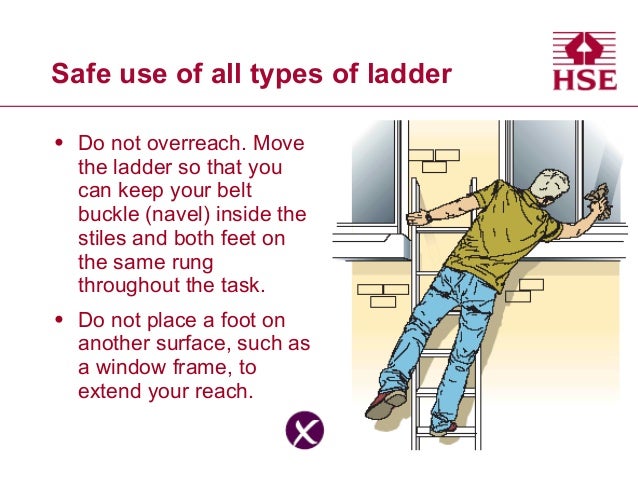 Safe use of all types of ladder

HSE

• Do not overreach. Move the ladder so that you can keep your belt buckle (navel) inside the stiles and both feet on the same rung throughout the task.

• Do not place a foot on another surface, such as a window frame, to extend your reach.