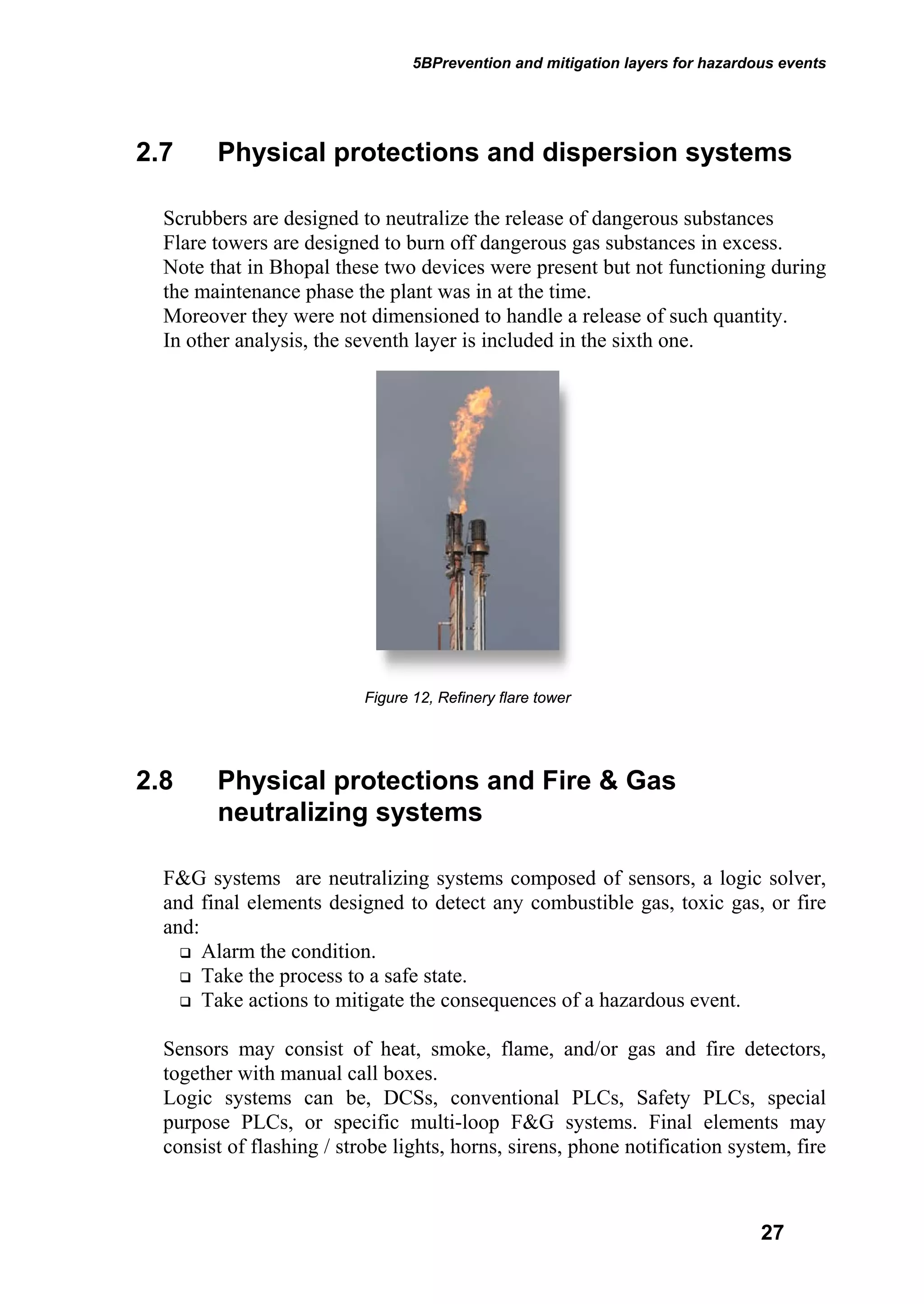 5BPrevention and mitigation layers for hazardous events

2.7 Physical protections and dispersion systems

Scrubbers are designed to neutralize the release of dangerous substances
Flare towers are designed to burn off dangerous gas substances in excess.
Note that in Bhopal these two devices were present but not functioning during the maintenance phase the plant was in at the time.
Moreover they were not dimensioned to handle a release of such quantity.
In other analysis, the seventh layer is included in the sixth one.

Figure 12, Refinery flare tower

2.8 Physical protections and Fire & Gas neutralizing systems

F&G systems are neutralizing systems composed of sensors, a logic solver, and final elements designed to detect any combustible gas, toxic gas, or fire and:
❑ Alarm the condition.
❑ Take the process to a safe state.
❑ Take actions to mitigate the consequences of a hazardous event.

Sensors may consist of heat, smoke, flame, and/or gas and fire detectors, together with manual call boxes.
Logic systems can be, DCSs, conventional PLCs, Safety PLCs, special purpose PLCs, or specific multi-loop F&G systems. Final elements may consist of flashing / strobe lights, horns, sirens, phone notification system, fire

27