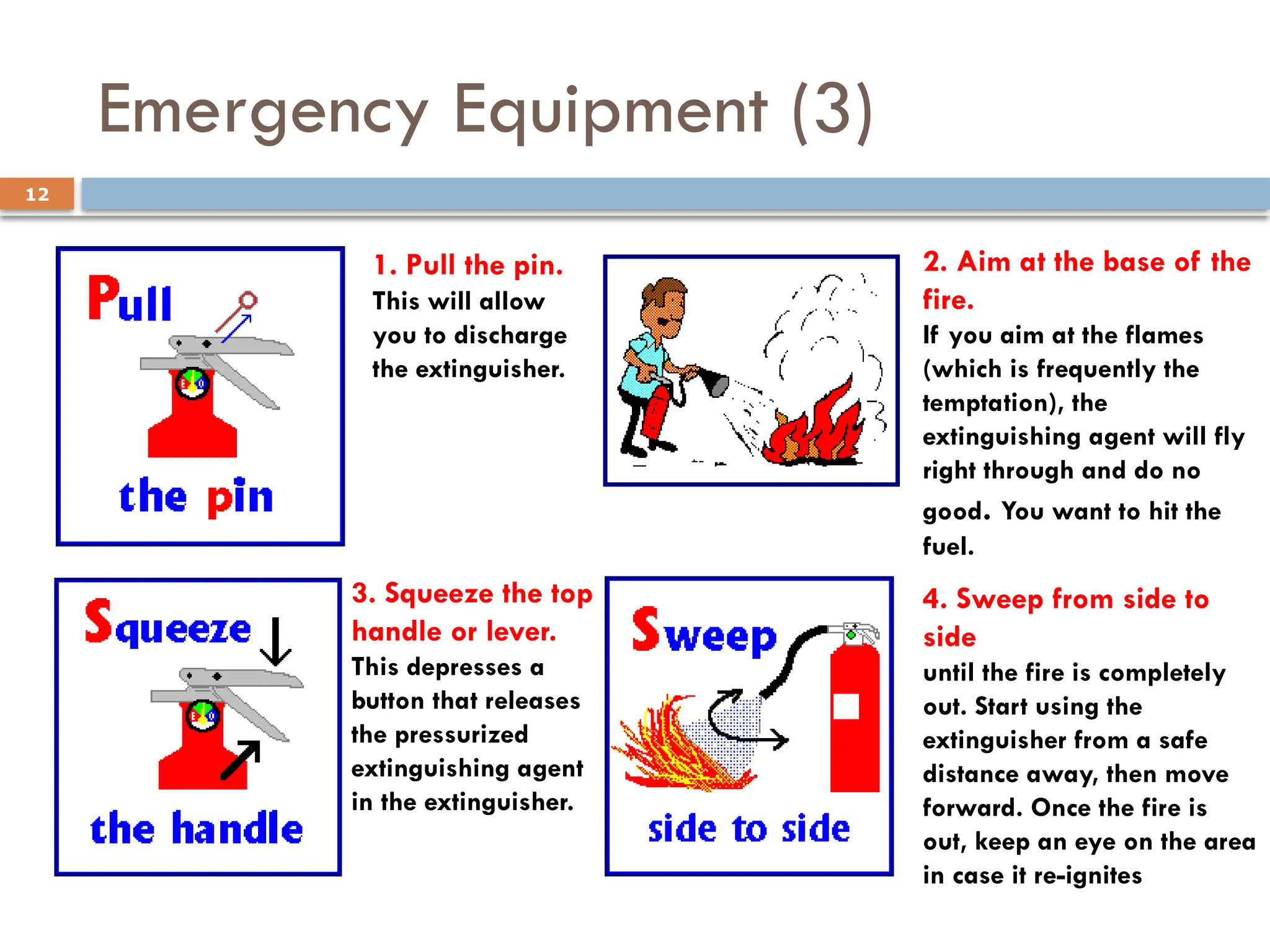 Emergency Equipment (3)

12

Pull

the pin

1. Pull the pin.
This will allow you to discharge the extinguisher.

2. Aim at the base of the fire.
If you aim at the flames (which is frequently the temptation), the extinguishing agent will fly right through and do no good. You want to hit the fuel.

Squeeze

the handle

3. Squeeze the top handle or lever.
This depresses a button that releases the pressurized extinguishing agent in the extinguisher.

Sweep

side to side

4. Sweep from side to side
until the fire is completely out. Start using the extinguisher from a safe distance away, then move forward. Once the fire is out, keep an eye on the area in case it re-ignites