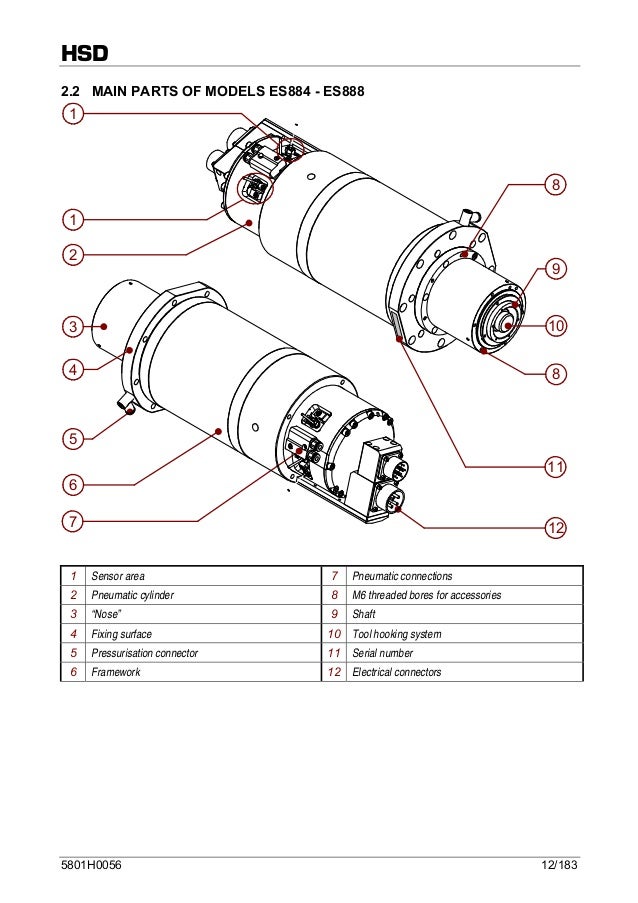 HSD

2.2 MAIN PARTS OF MODELS ES884 - ES888

1
1
2
3
4
5
6
7
8
9
10
8
11
12

| 1 | Sensor area | 7 | Pneumatic connections |
|---|---|---|---|
| 2 | Pneumatic cylinder | 8 | M6 threaded bores for accessories |
| 3 | "Nose" | 9 | Shaft |
| 4 | Fixing surface | 10 | Tool hooking system |
| 5 | Pressurisation connector | 11 | Serial number |
| 6 | Framework | 12 | Electrical connectors |

5801H0056
12/183