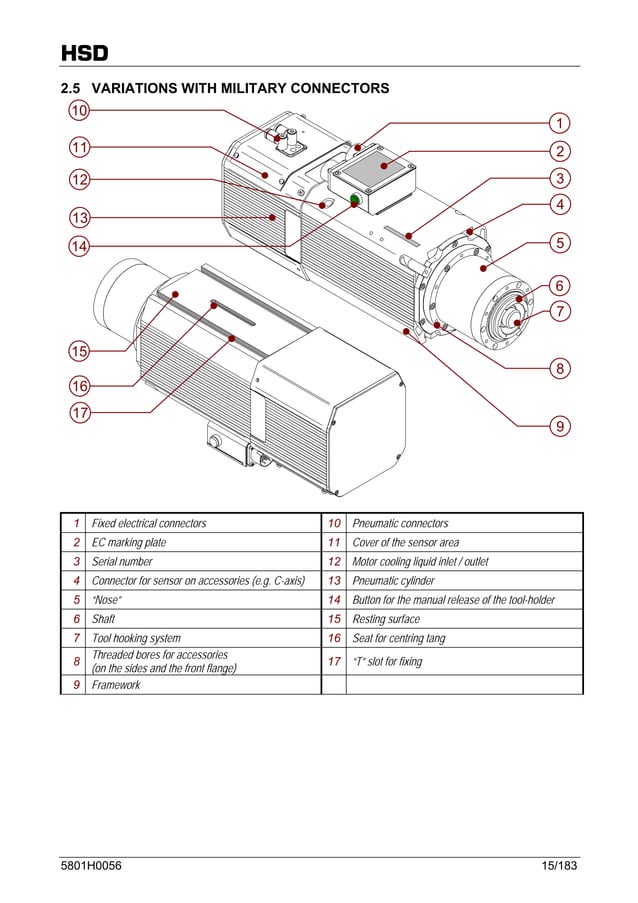 HSD

2.5 VARIATIONS WITH MILITARY CONNECTORS

10
11
12
13
14
15
16
17
1
2
3
4
5
6
7
8
9

| 1 | Fixed electrical connectors | 10 | Pneumatic connectors |
|---|---|---|---|
| 2 | EC marking plate | 11 | Cover of the sensor area |
| 3 | Serial number | 12 | Motor cooling liquid inlet / outlet |
| 4 | Connector for sensor on accessories (e.g. C-axis) | 13 | Pneumatic cylinder |
| 5 | "Nose" | 14 | Button for the manual release of the tool-holder |
| 6 | Shaft | 15 | Resting surface |
| 7 | Tool hooking system | 16 | Seat for centring tang |
| 8 | Threaded bores for accessories (on the sides and the front flange) | 17 | "T" slot for fixing |
| 9 | Framework | | |

5801H0056 15/183