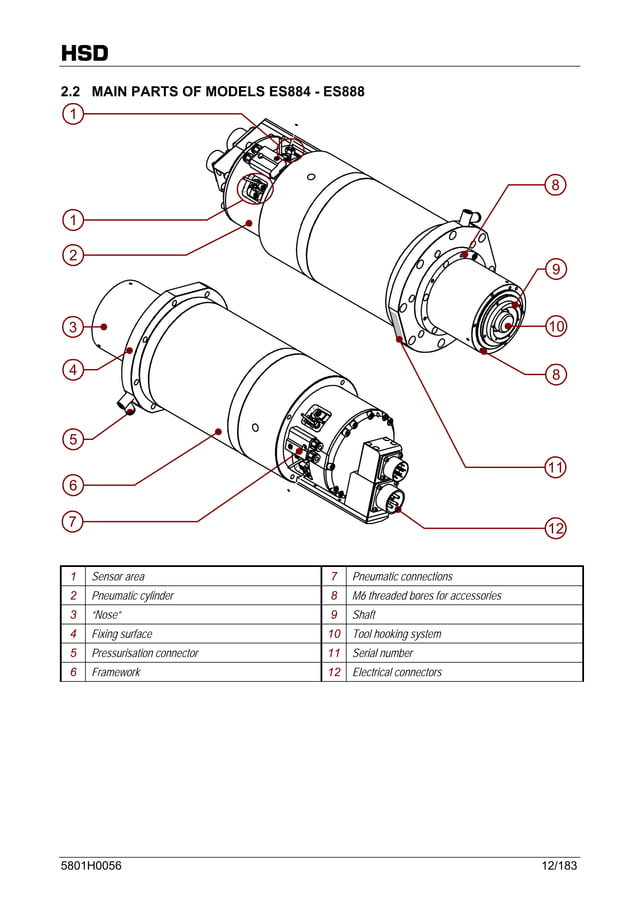 HSD

2.2 MAIN PARTS OF MODELS ES884 - ES888

1
1
2
3
4
5
6
7
8
9
10
8
11
12

| 1 | Sensor area | 7 | Pneumatic connections |
|---|---|---|---|
| 2 | Pneumatic cylinder | 8 | M6 threaded bores for accessories |
| 3 | "Nose" | 9 | Shaft |
| 4 | Fixing surface | 10 | Tool hooking system |
| 5 | Pressurisation connector | 11 | Serial number |
| 6 | Framework | 12 | Electrical connectors |

5801H0056
12/183