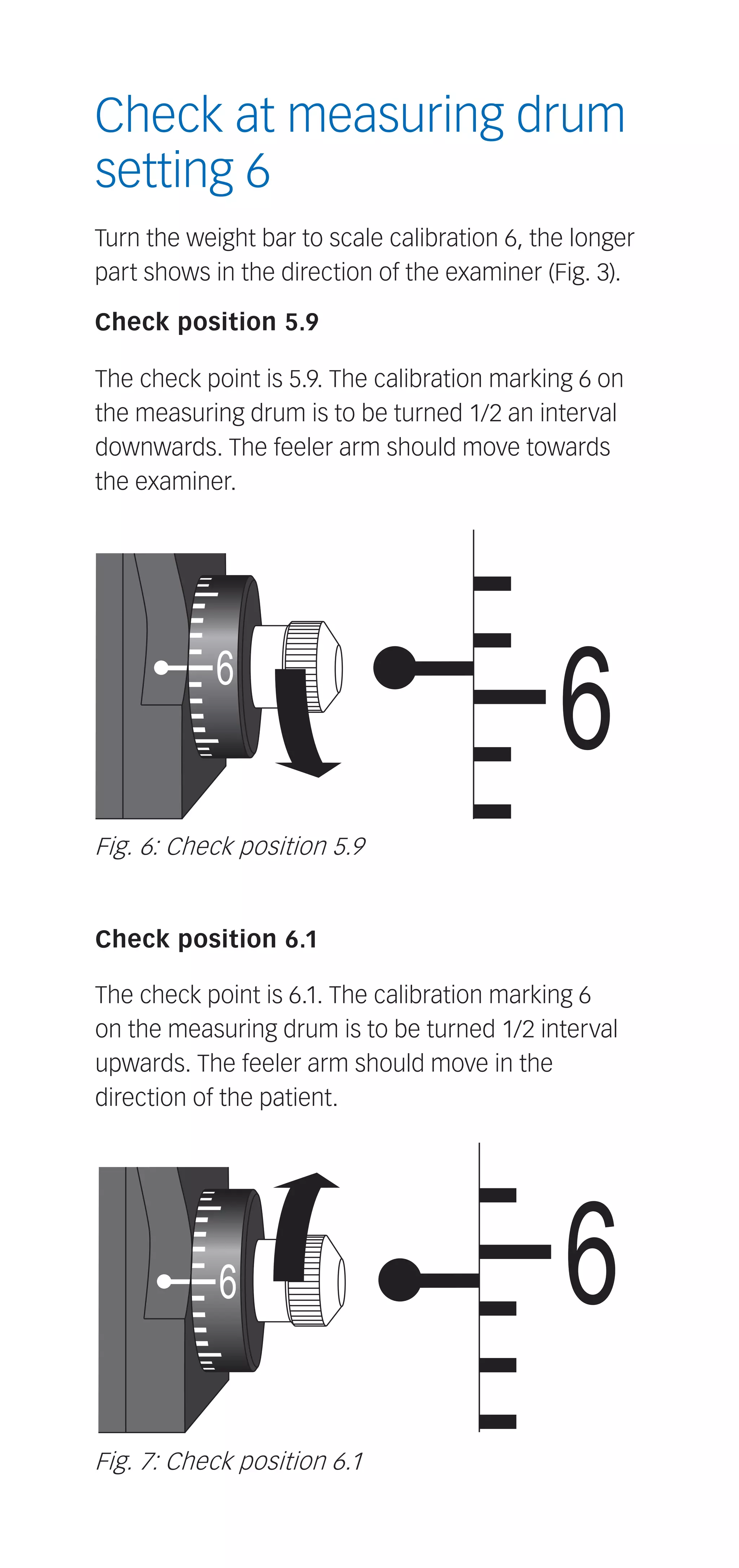 Check at measuring drum setting 6

Turn the weight bar to scale calibration 6, the longer part shows in the direction of the examiner (Fig. 3).

Check position 5.9

The check point is 5.9. The calibration marking 6 on the measuring drum is to be turned 1/2 an interval downwards. The feeler arm should move towards the examiner.

6

6

Fig. 6: Check position 5.9

Check position 6.1

The check point is 6.1. The calibration marking 6 on the measuring drum is to be turned 1/2 interval upwards. The feeler arm should move in the direction of the patient.

6

6

Fig. 7: Check position 6.1