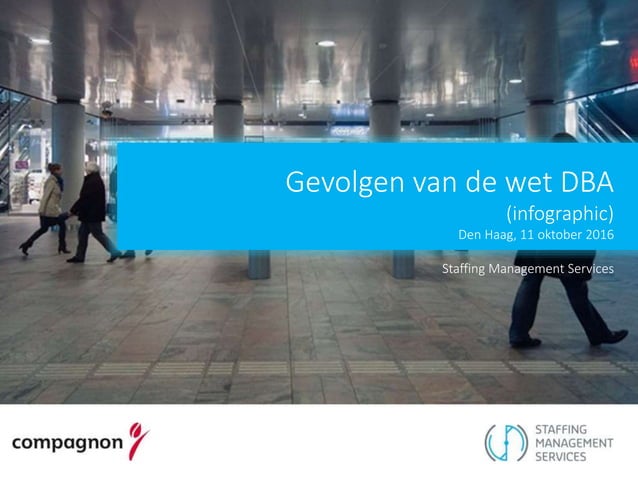 Gevolgen van de wet DBA
(infographic)
Den Haag, 11 oktober 2016

Staffing Management Services

compagnon

STAFFING
MANAGEMENT
SERVICES