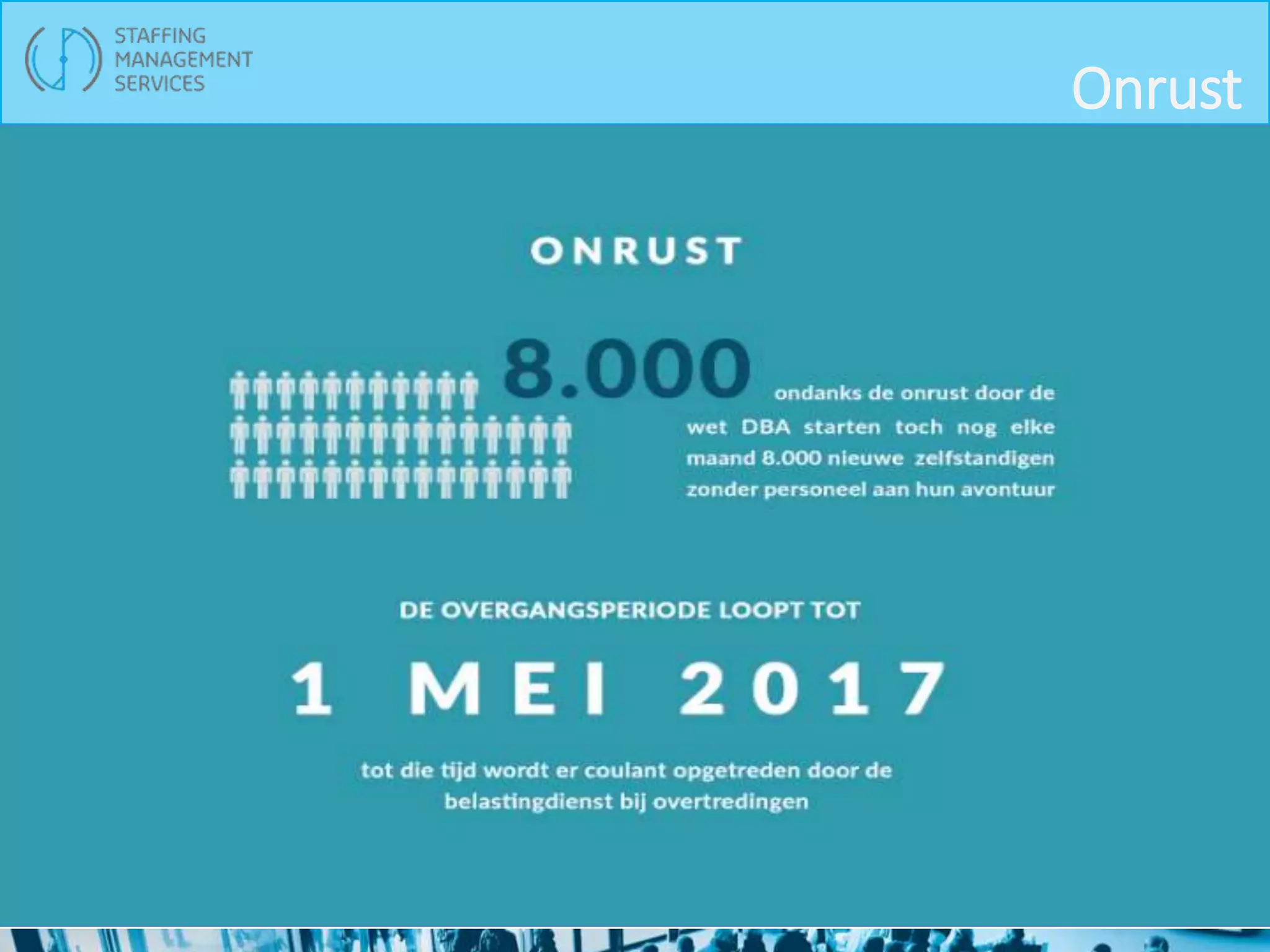 STAFFING
MANAGEMENT
SERVICES

Onrust

ONRUST

8.000

ondanks de onrust door de wet DBA starten toch nog elke maand 8.000 nieuwe zelfstandigen zonder personeel aan hun avontuur

DE OVERGANGSPERIODE LOOPT TOT

1 MEI 2017

tot die tijd wordt er coulant opgetreden door de belastingdienst bij overtredingen