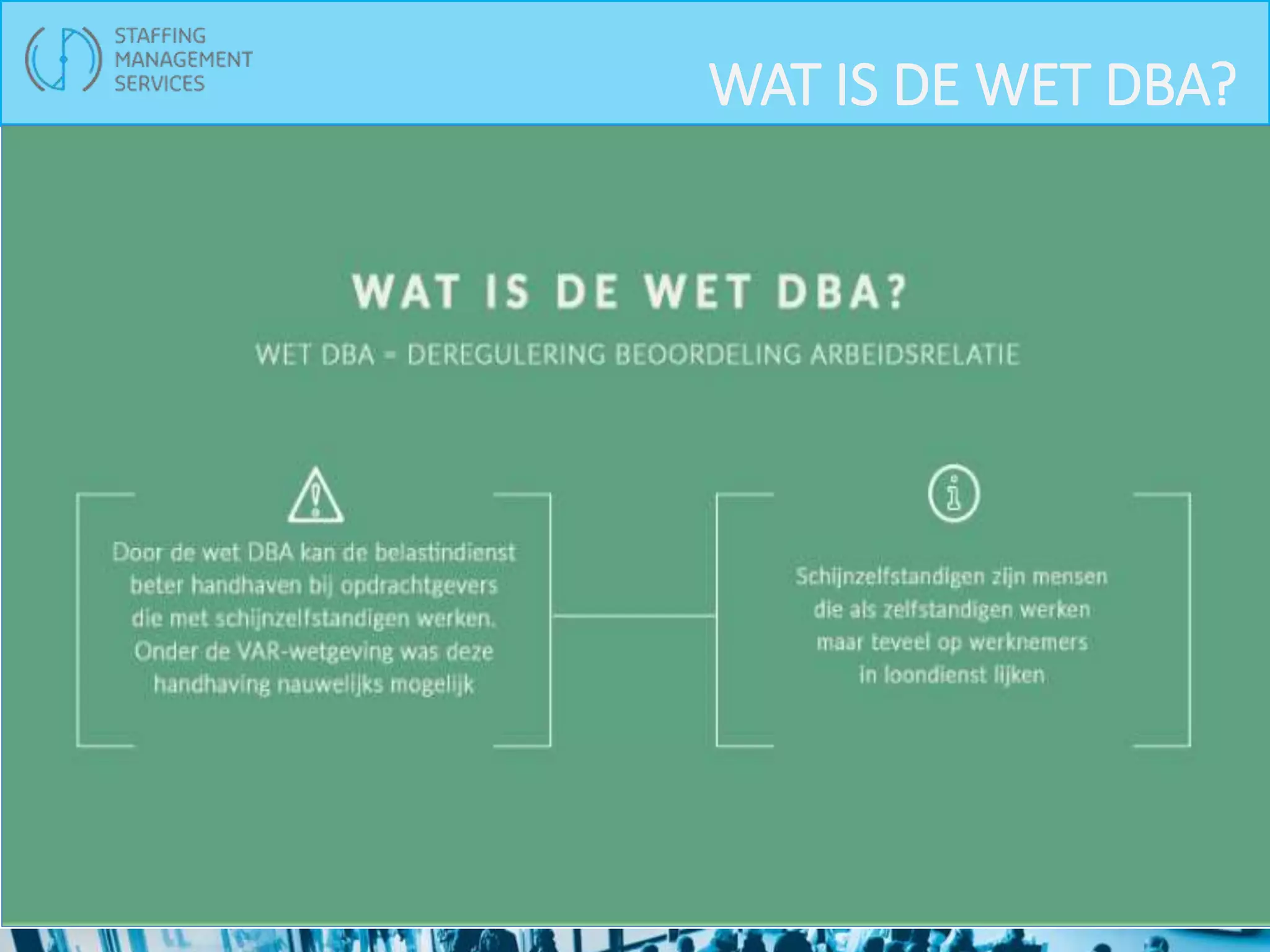 STAFFING MANAGEMENT SERVICES

WAT IS DE WET DBA?

WAT IS DE WET DBA?

WET DBA = DEREGULERING BEOORDELING ARBEIDSRELATIE

Door de wet DBA kan de belastindienst beter handhaven bij opdrachtgevers die met schijnzelfstandigen werken. Onder de VAR-wetgeving was deze handhaving nauwelijks mogelijk

Schijnzelfstandigen zijn mensen die als zelfstandigen werken maar teveel op werknemers in loondienst lijken