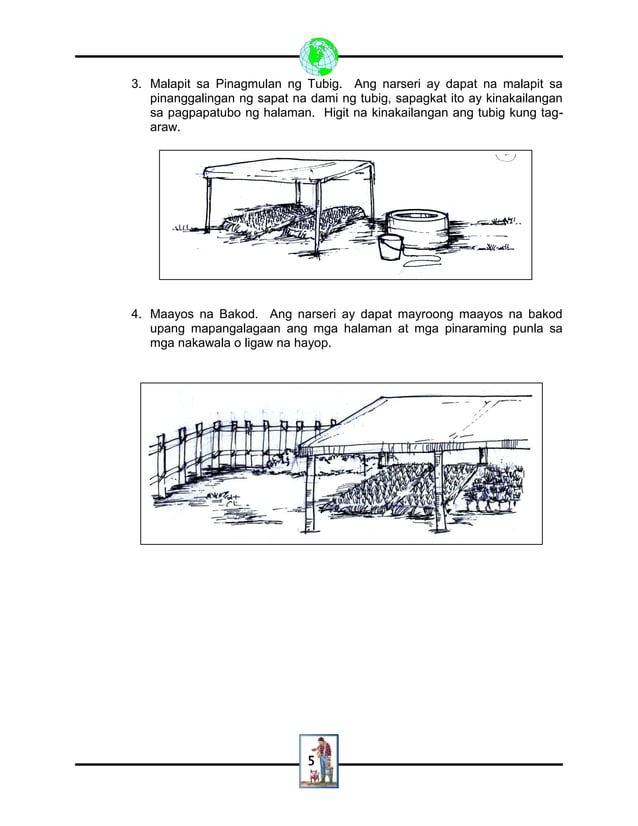 3. Malapit sa Pinagmulan ng Tubig. Ang narseri ay dapat na malapit sa pinanggalingan ng sapat na dami ng tubig, sapagkat ito ay kinakailangan sa pagpapatubo ng halaman. Higit na kinakailangan ang tubig kung tag-araw.

4. Maayos na Bakod. Ang narseri ay dapat mayroong maayos na bakod upang mapangalagaan ang mga halaman at mga pinaraming punla sa mga nakawala o ligaw na hayop.

5