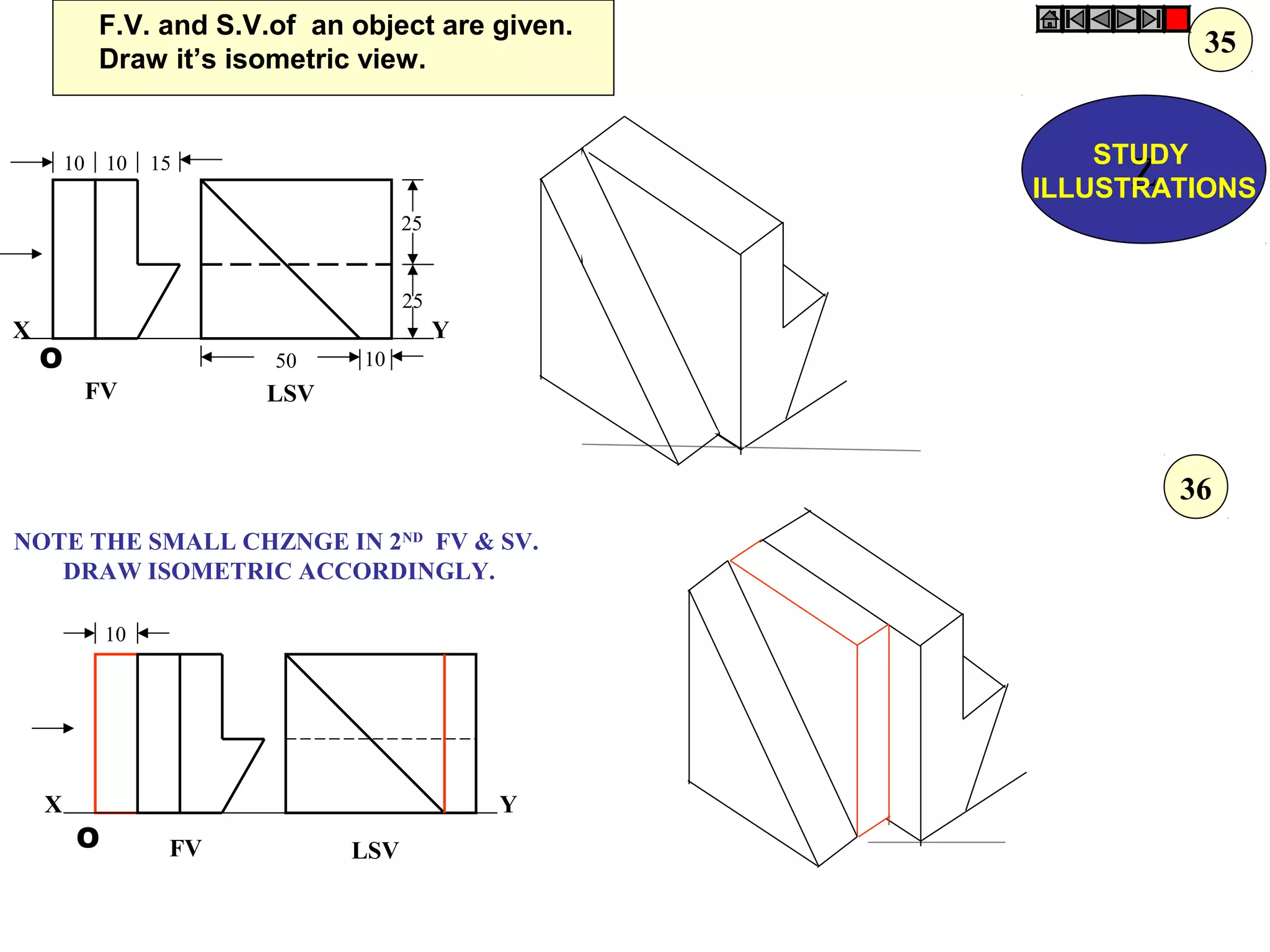 F.V. and S.V.of an object are given. Draw it's isometric view.

35

STUDY ILLUSTRATIONS

10 10 15

25

25

X

Y

O

50

10

FV

LSV

36

NOTE THE SMALL CHZNGE IN 2$^{ND}$ FV & SV. DRAW ISOMETRIC ACCORDINGLY.

10

X

Y

O

FV

LSV