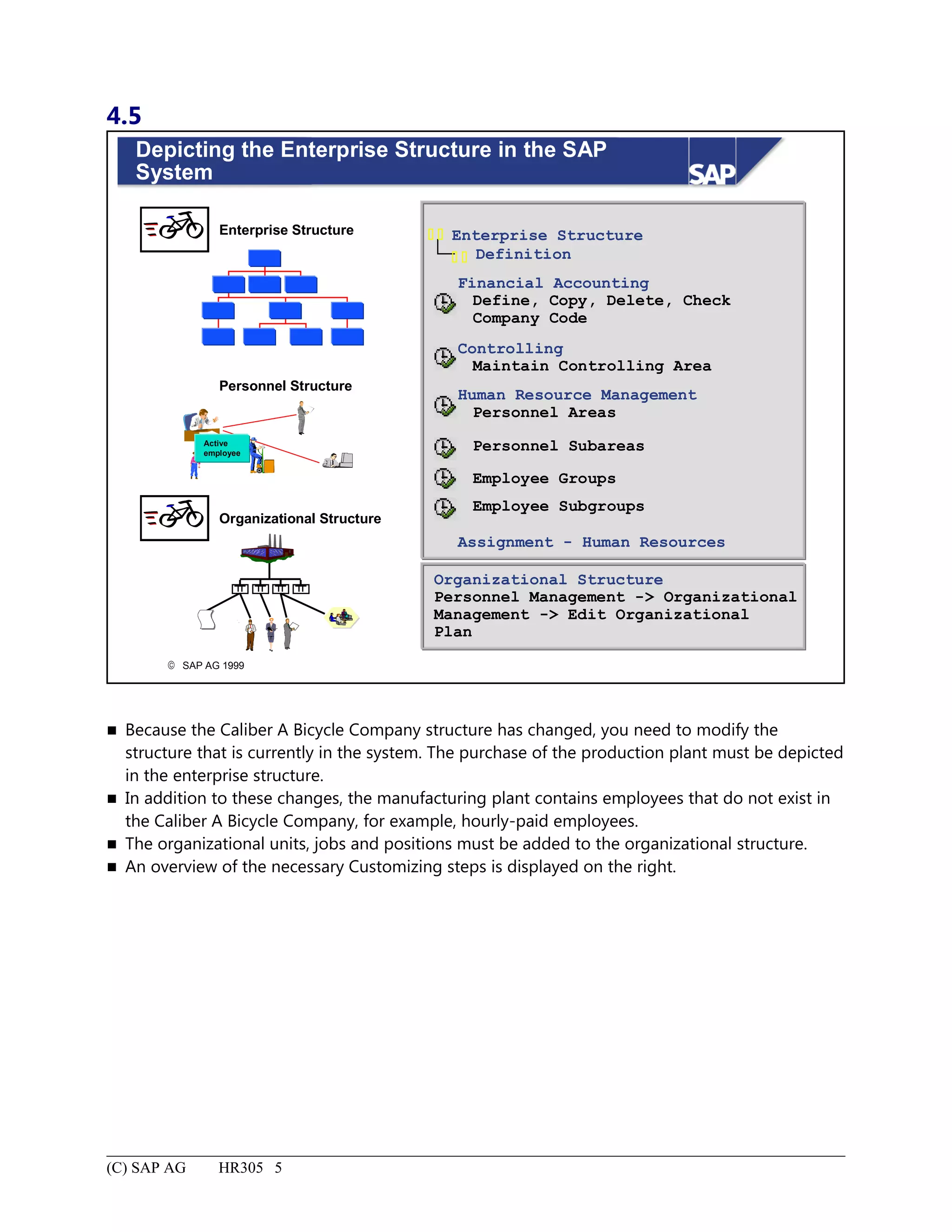 4.5

Depicting the Enterprise Structure in the SAP System

SAP

Enterprise Structure

Personnel Structure

Active employee

Organizational Structure

© SAP AG 1999

Enterprise Structure
Definition

Financial Accounting
Define, Copy, Delete, Check Company Code

Controlling
Maintain Controlling Area

Human Resource Management
Personnel Areas

Personnel Subareas

Employee Groups

Employee Subgroups

Assignment - Human Resources

Organizational Structure
Personnel Management -> Organizational Management -> Edit Organizational Plan

■ Because the Caliber A Bicycle Company structure has changed, you need to modify the structure that is currently in the system. The purchase of the production plant must be depicted in the enterprise structure.
■ In addition to these changes, the manufacturing plant contains employees that do not exist in the Caliber A Bicycle Company, for example, hourly-paid employees.
■ The organizational units, jobs and positions must be added to the organizational structure.
■ An overview of the necessary Customizing steps is displayed on the right.

(C) SAP AG HR305 5