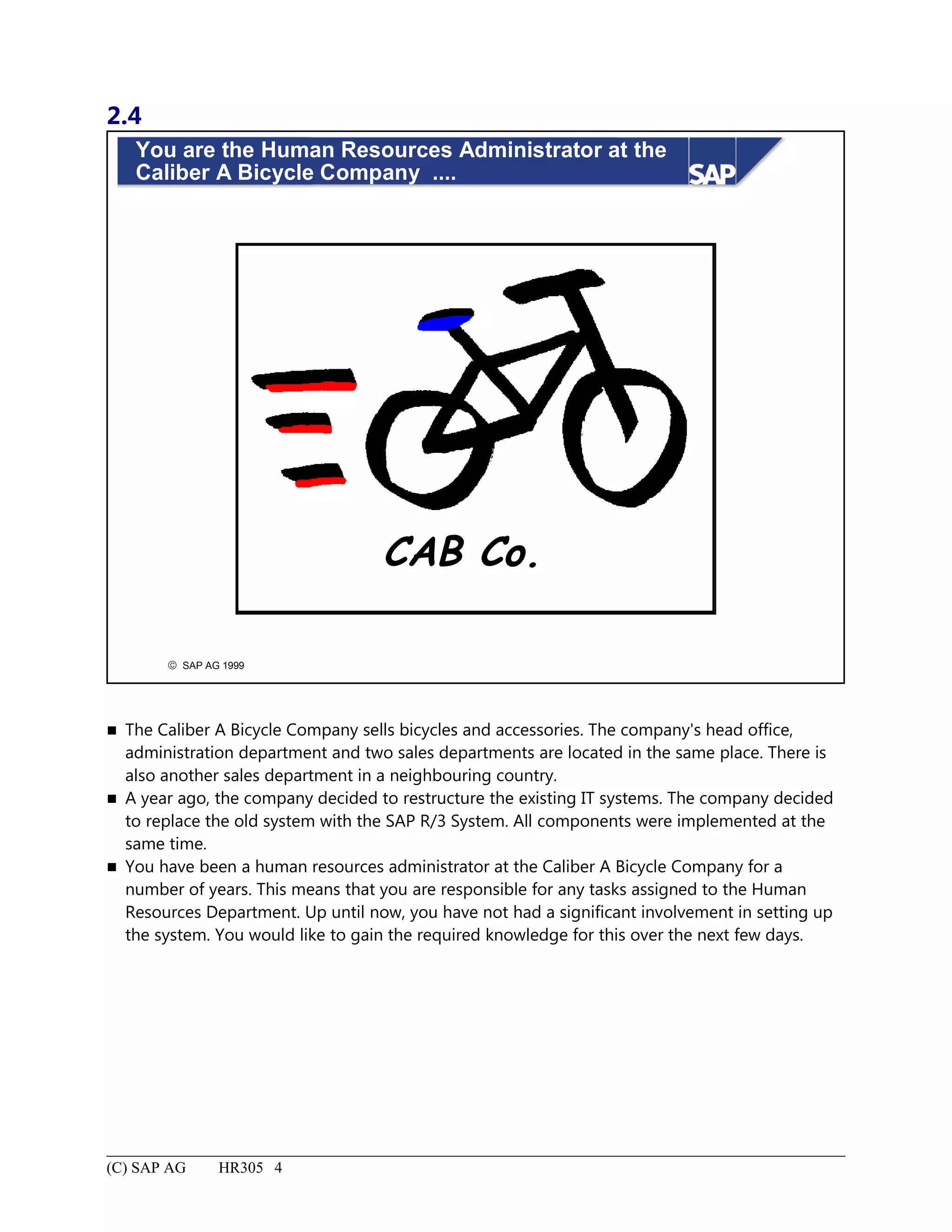 2.4

You are the Human Resources Administrator at the Caliber A Bicycle Company ....

SAP

CAB Co.

© SAP AG 1999

■ The Caliber A Bicycle Company sells bicycles and accessories. The company's head office, administration department and two sales departments are located in the same place. There is also another sales department in a neighbouring country.
■ A year ago, the company decided to restructure the existing IT systems. The company decided to replace the old system with the SAP R/3 System. All components were implemented at the same time.
■ You have been a human resources administrator at the Caliber A Bicycle Company for a number of years. This means that you are responsible for any tasks assigned to the Human Resources Department. Up until now, you have not had a significant involvement in setting up the system. You would like to gain the required knowledge for this over the next few days.

(C) SAP AG HR305 4