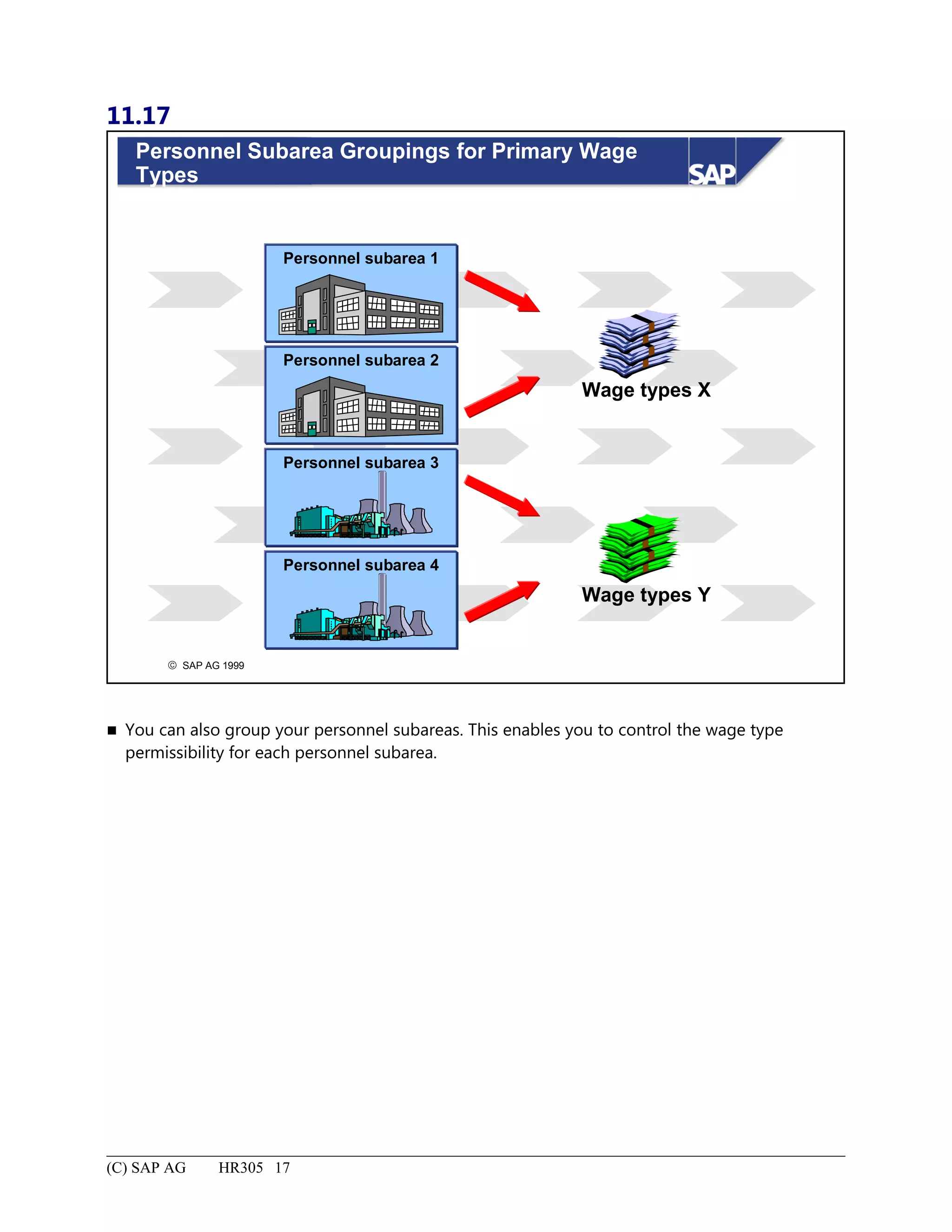 11.17

Personnel Subarea Groupings for Primary Wage Types

SAP

Personnel subarea 1

Personnel subarea 2

Personnel subarea 3

Personnel subarea 4

Wage types X

Wage types Y

© SAP AG 1999

■ You can also group your personnel subareas. This enables you to control the wage type permissibility for each personnel subarea.

(C) SAP AG HR305 17