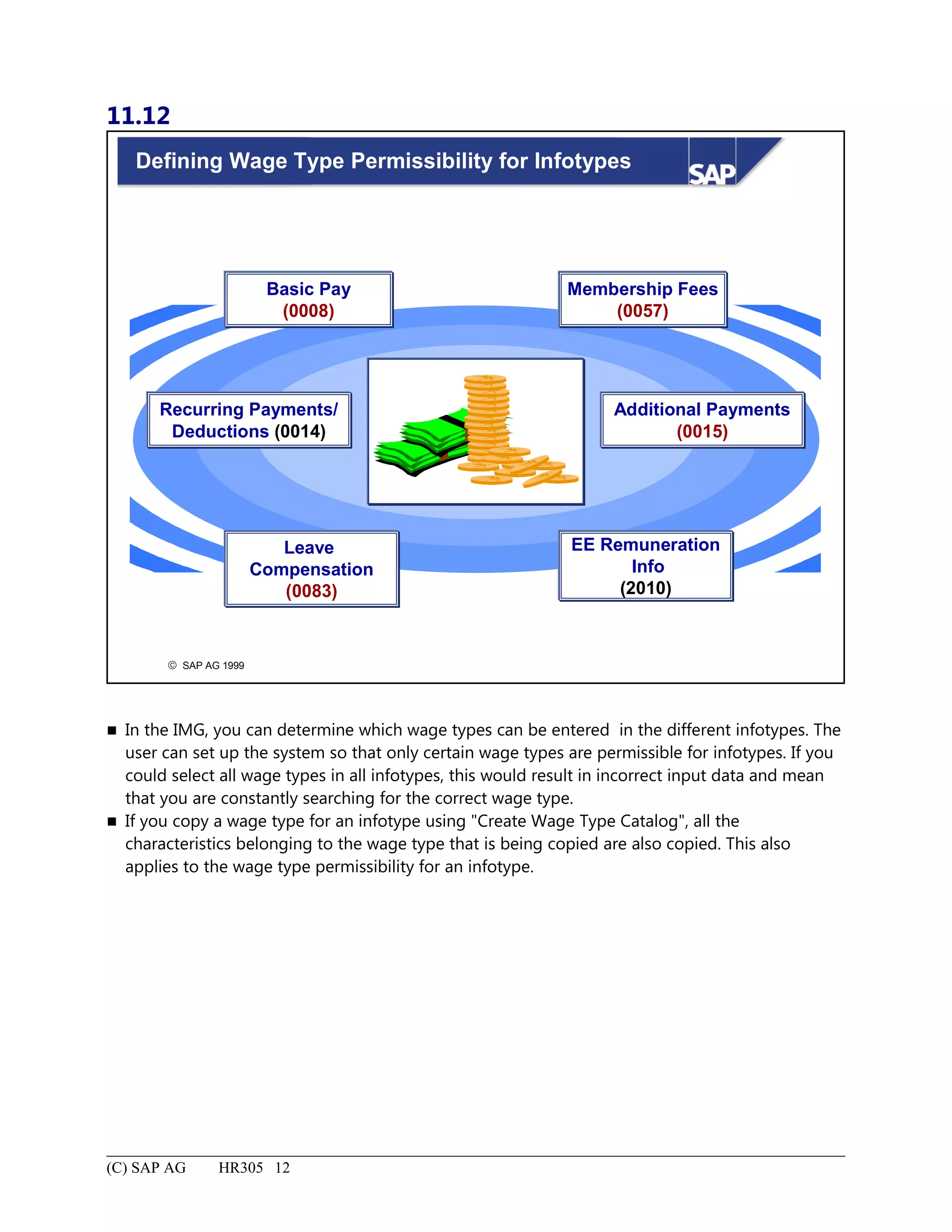 11.12

Defining Wage Type Permissibility for Infotypes

SAP

Basic Pay (0008)

Membership Fees (0057)

Recurring Payments/ Deductions (0014)

Additional Payments (0015)

Leave Compensation (0083)

EE Remuneration Info (2010)

© SAP AG 1999

■ In the IMG, you can determine which wage types can be entered in the different infotypes. The user can set up the system so that only certain wage types are permissible for infotypes. If you could select all wage types in all infotypes, this would result in incorrect input data and mean that you are constantly searching for the correct wage type.
■ If you copy a wage type for an infotype using "Create Wage Type Catalog", all the characteristics belonging to the wage type that is being copied are also copied. This also applies to the wage type permissibility for an infotype.

(C) SAP AG HR305 12