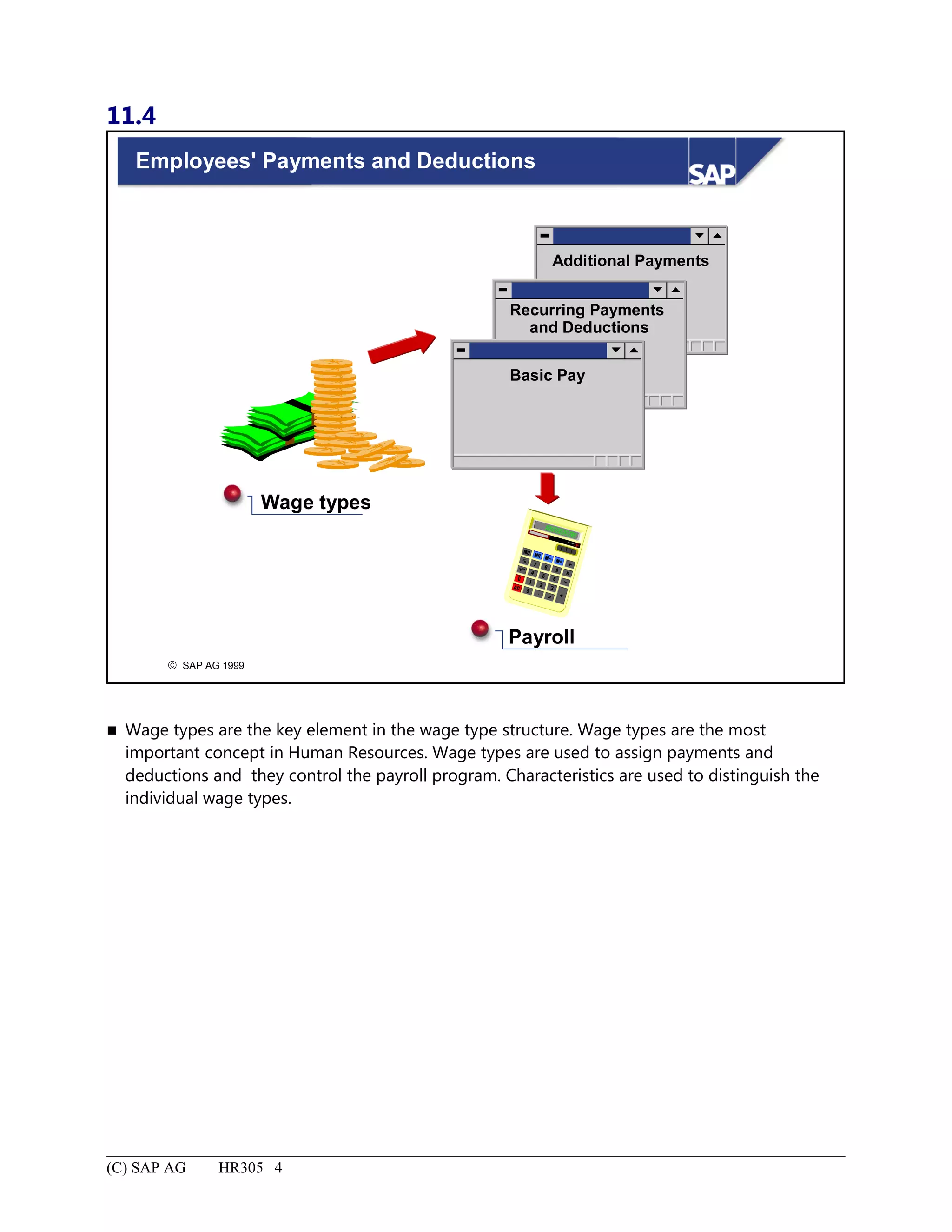 11.4

Employees' Payments and Deductions

SAP

Additional Payments

Recurring Payments and Deductions

Basic Pay

Wage types

Payroll

© SAP AG 1999

■ Wage types are the key element in the wage type structure. Wage types are the most important concept in Human Resources. Wage types are used to assign payments and deductions and they control the payroll program. Characteristics are used to distinguish the individual wage types.

(C) SAP AG HR305 4