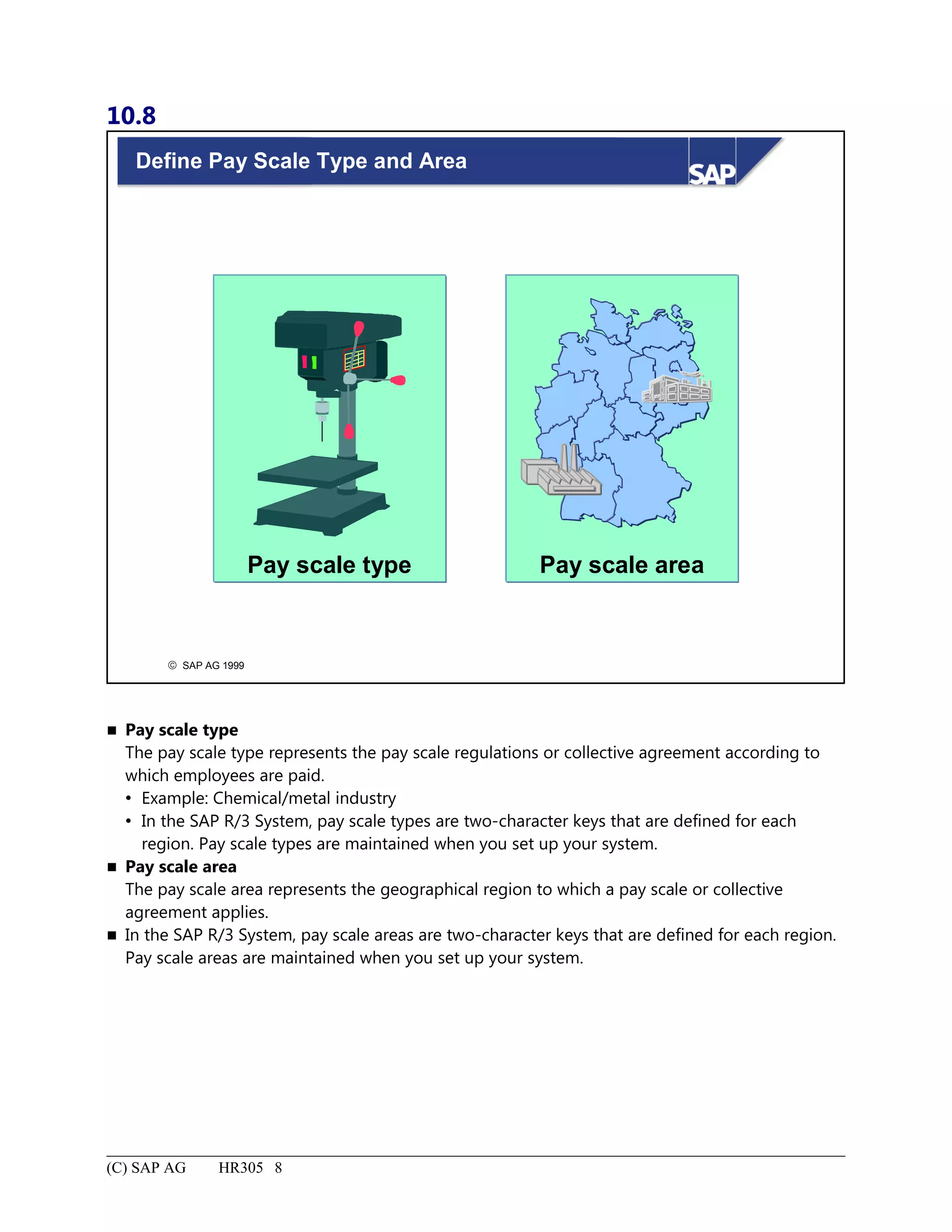 10.8

Define Pay Scale Type and Area

SAP

Pay scale type

Pay scale area

© SAP AG 1999

■ **Pay scale type**
The pay scale type represents the pay scale regulations or collective agreement according to which employees are paid.
• Example: Chemical/metal industry
• In the SAP R/3 System, pay scale types are two-character keys that are defined for each region. Pay scale types are maintained when you set up your system.

■ **Pay scale area**
The pay scale area represents the geographical region to which a pay scale or collective agreement applies.

■ In the SAP R/3 System, pay scale areas are two-character keys that are defined for each region. Pay scale areas are maintained when you set up your system.

(C) SAP AG HR305 8