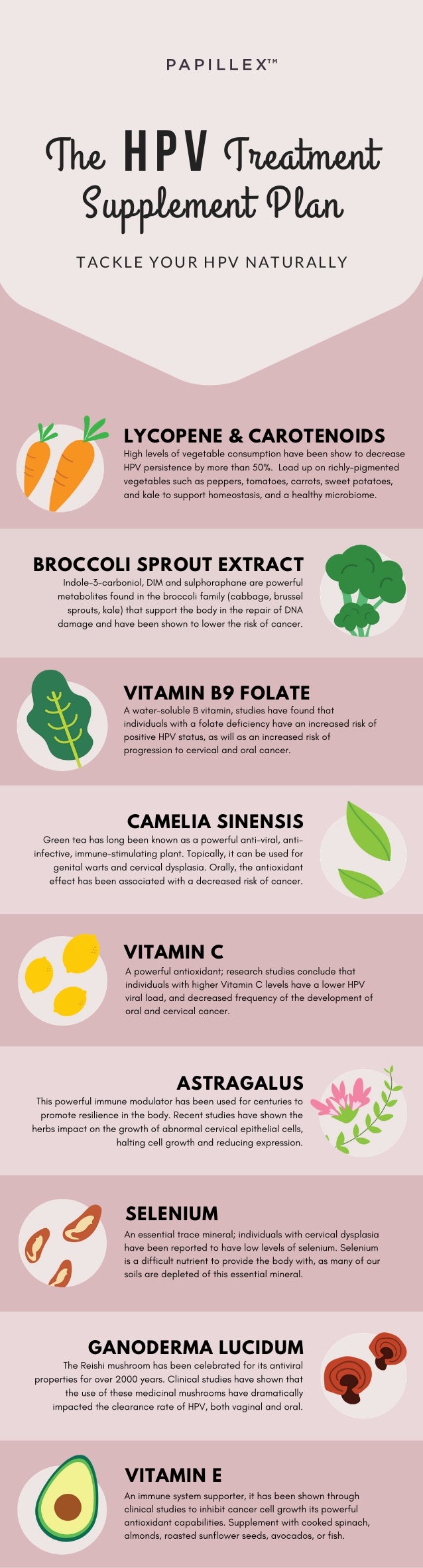 PAPILLEX™

The HPV Treatment Supplement Plan

TACKLE YOUR HPV NATURALLY

LYCOPENE & CAROTENOIDS
High levels of vegetable consumption have been show to decrease HPV persistence by more than 50%. Load up on richly-pigmented vegetables such as peppers, tomatoes, carrots, sweet potatoes, and kale to support homeostasis, and a healthy microbiome.

BROCCOLI SPROUT EXTRACT
Indole-3-carboniol, DIM and sulphoraphane are powerful metabolites found in the broccoli family (cabbage, brussel sprouts, kale) that support the body in the repair of DNA damage and have been shown to lower the risk of cancer.

VITAMIN B9 FOLATE
A water-soluble B vitamin, studies have found that individuals with a folate deficiency have an increased risk of positive HPV status, as will as an increased risk of progression to cervical and oral cancer.

CAMELIA SINENSIS
Green tea has long been known as a powerful anti-viral, anti-infective, immune-stimulating plant. Topically, it can be used for genital warts and cervical dysplasia. Orally, the antioxidant effect has been associated with a decreased risk of cancer.

VITAMIN C
A powerful antioxidant; research studies conclude that individuals with higher Vitamin C levels have a lower HPV viral load, and decreased frequency of the development of oral and cervical cancer.

ASTRAGALUS
This powerful immune modulator has been used for centuries to promote resilience in the body. Recent studies have shown the herbs impact on the growth of abnormal cervical epithelial cells, halting cell growth and reducing expression.

SELENIUM
An essential trace mineral; individuals with cervical dysplasia have been reported to have low levels of selenium. Selenium is a difficult nutrient to provide the body with, as many of our soils are depleted of this essential mineral.

GANODERMA LUCIDUM
The Reishi mushroom has been celebrated for its antiviral properties for over 2000 years. Clinical studies have shown that the use of these medicinal mushrooms have dramatically impacted the clearance rate of HPV, both vaginal and oral.

VITAMIN E
An immune system supporter, it has been shown through clinical studies to inhibit cancer cell growth its powerful antioxidant capabilities. Supplement with cooked spinach, almonds, roasted sunflower seeds, avocados, or fish.