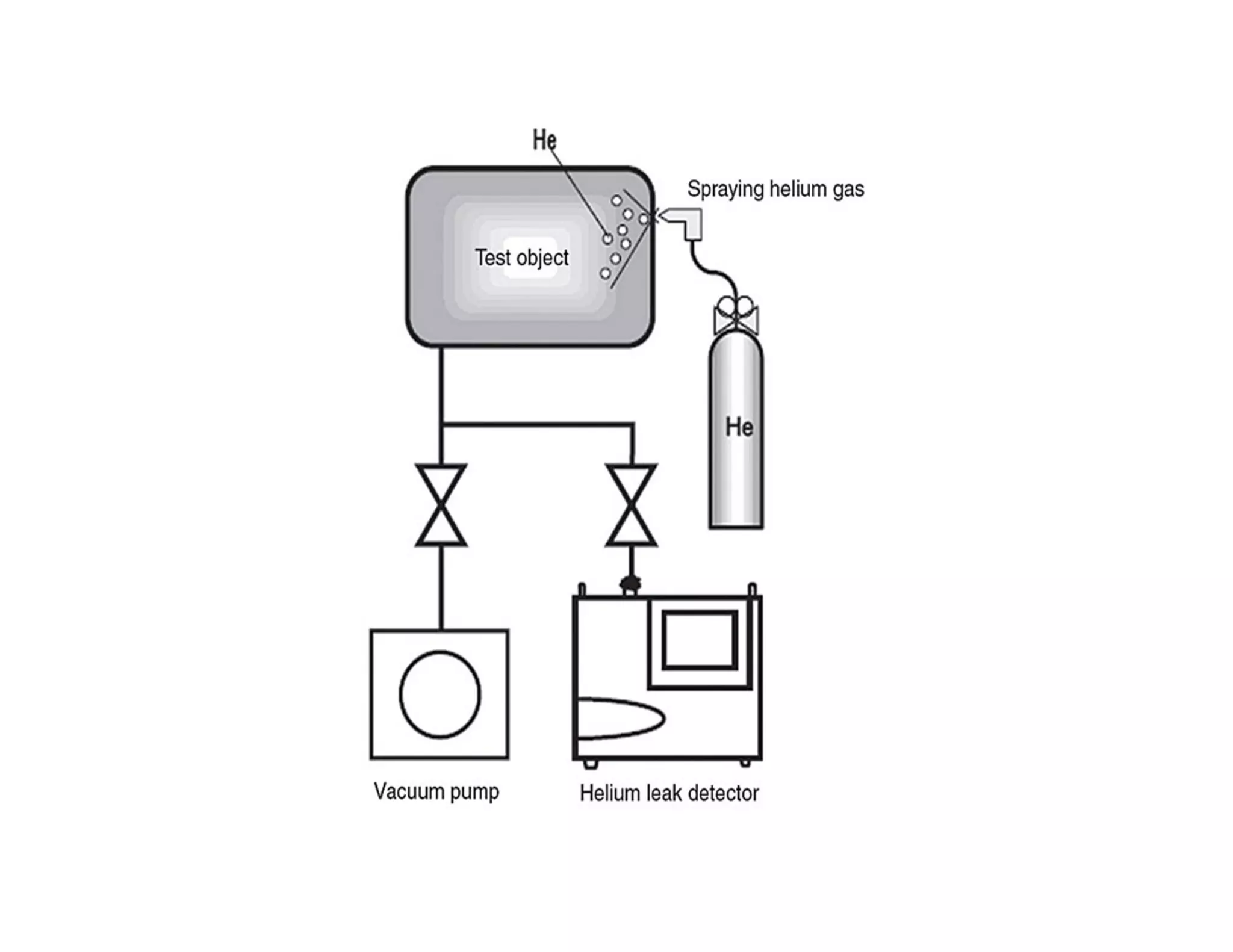 He

Spraying helium gas

Test object

He

Vacuum pump

Helium leak detector