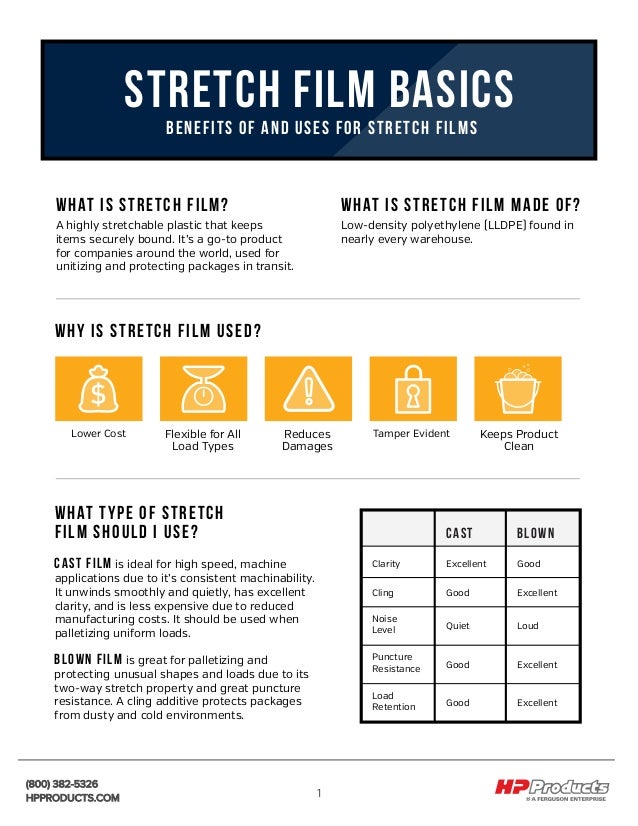 STRETCH FILM BASICS
BENEFITS OF AND USES FOR STRETCH FILMS

WHAT IS STRETCH FILM?
A highly stretchable plastic that keeps items securely bound. It's a go-to product for companies around the world, used for unitizing and protecting packages in transit.

WHAT IS STRETCH FILM MADE OF?
Low-density polyethylene (LLDPE) found in nearly every warehouse.

WHY IS STRETCH FILM USED?

Lower Cost
Flexible for All Load Types
Reduces Damages
Tamper Evident
Keeps Product Clean

WHAT TYPE OF STRETCH FILM SHOULD I USE?

CAST FILM is ideal for high speed, machine applications due to it's consistent machinability. It unwinds smoothly and quietly, has excellent clarity, and is less expensive due to reduced manufacturing costs. It should be used when palletizing uniform loads.

BLOWN FILM is great for palletizing and protecting unusual shapes and loads due to its two-way stretch property and great puncture resistance. A cling additive protects packages from dusty and cold environments.

| | CAST | BLOWN |
|---|---|---|
| Clarity | Excellent | Good |
| Cling | Good | Excellent |
| Noise Level | Quiet | Loud |
| Puncture Resistance | Good | Excellent |
| Load Retention | Good | Excellent |

(800) 382-5326
HPPRODUCTS.COM
1
HP Products
A FERGUSON ENTERPRISE