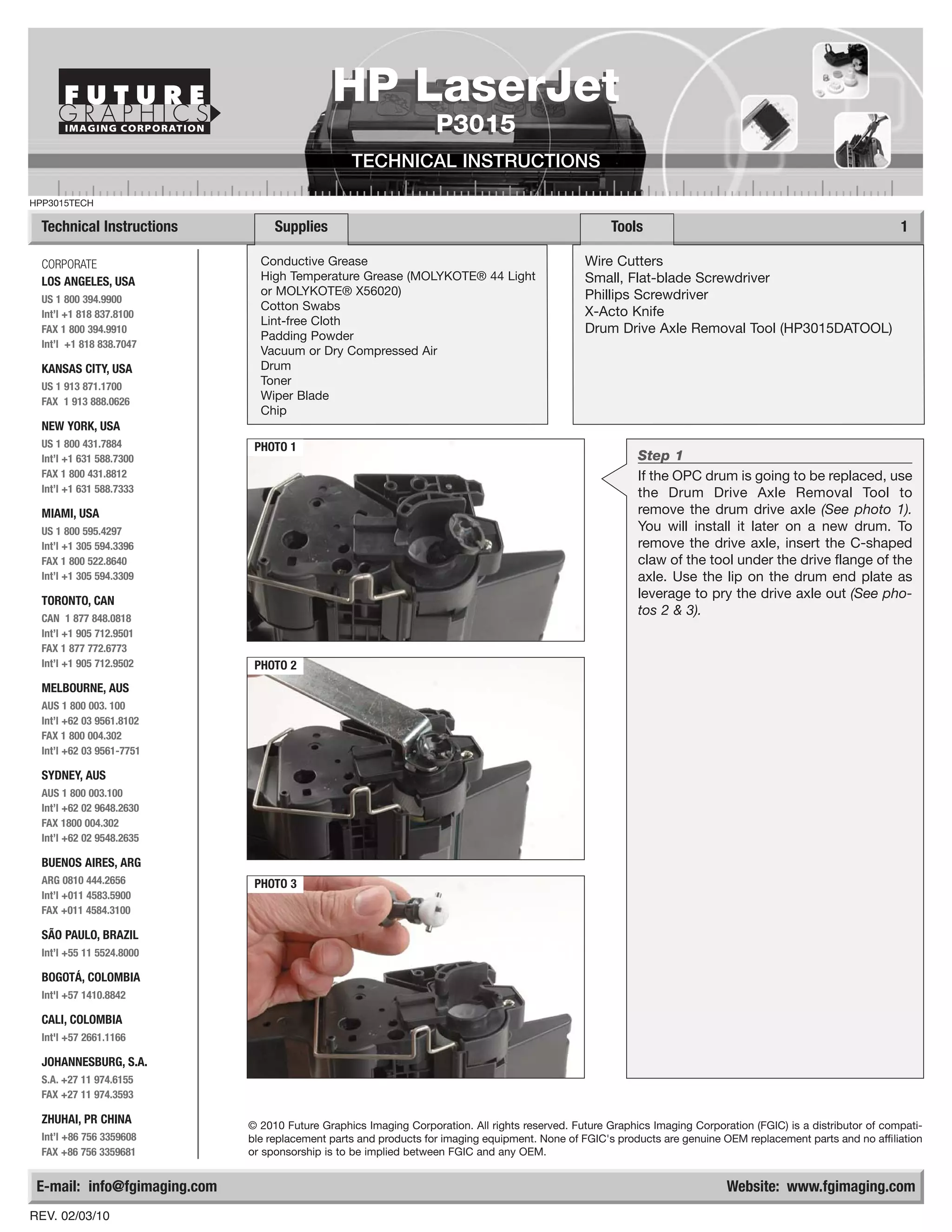 FUTURE GRAPHICS IMAGING CORPORATION

HP LaserJet
P3015

TECHNICAL INSTRUCTIONS

HPP3015TECH

Technical Instructions

Supplies

Tools

1

CORPORATE
LOS ANGELES, USA
US 1 800 394.9900
Int'l +1 818 837.8100
FAX 1 800 394.9910
Int'l +1 818 838.7047

KANSAS CITY, USA
US 1 913 871.1700
FAX 1 913 888.0626

NEW YORK, USA
US 1 800 431.7884
Int'l +1 631 588.7300
FAX 1 800 431.8812
Int'l +1 631 588.7333

MIAMI, USA
US 1 800 595.4297
Int'l +1 305 594.3396
FAX 1 800 522.8640
Int'l +1 305 594.3309

TORONTO, CAN
CAN 1 877 848.0818
Int'l +1 905 712.9501
FAX 1 877 772.6773
Int'l +1 905 712.9502

MELBOURNE, AUS
AUS 1 800 003. 100
Int'l +62 03 9561.8102
FAX 1 800 004.302
Int'l +62 03 9561-7751

SYDNEY, AUS
AUS 1 800 003.100
Int'l +62 02 9648.2630
FAX 1800 004.302
Int'l +62 02 9548.2635

BUENOS AIRES, ARG
ARG 0810 444.2656
Int'l +011 4583.5900
FAX +011 4584.3100

SÃO PAULO, BRAZIL
Int'l +55 11 5524.8000

BOGOTÁ, COLOMBIA
Int'l +57 1410.8842

CALI, COLOMBIA
Int'l +57 2661.1166

JOHANNESBURG, S.A.
S.A. +27 11 974.6155
FAX +27 11 974.3593

ZHUHAI, PR CHINA
Int'l +86 756 3359608
FAX +86 756 3359681

Conductive Grease
High Temperature Grease (MOLYKOTE® 44 Light or MOLYKOTE® X56020)
Cotton Swabs
Lint-free Cloth
Padding Powder
Vacuum or Dry Compressed Air
Drum
Toner
Wiper Blade
Chip

Wire Cutters
Small, Flat-blade Screwdriver
Phillips Screwdriver
X-Acto Knife
Drum Drive Axle Removal Tool (HP3015DATOOL)

PHOTO 1

PHOTO 2

PHOTO 3

Step 1
If the OPC drum is going to be replaced, use the Drum Drive Axle Removal Tool to remove the drum drive axle (See photo 1). You will install it later on a new drum. To remove the drive axle, insert the C-shaped claw of the tool under the drive flange of the axle. Use the lip on the drum end plate as leverage to pry the drive axle out (See photos 2 & 3).

© 2010 Future Graphics Imaging Corporation. All rights reserved. Future Graphics Imaging Corporation (FGIC) is a distributor of compatible replacement parts and products for imaging equipment. None of FGIC's products are genuine OEM replacement parts and no affiliation or sponsorship is to be implied between FGIC and any OEM.

E-mail: info@fgimaging.com

Website: www.fgimaging.com

REV. 02/03/10