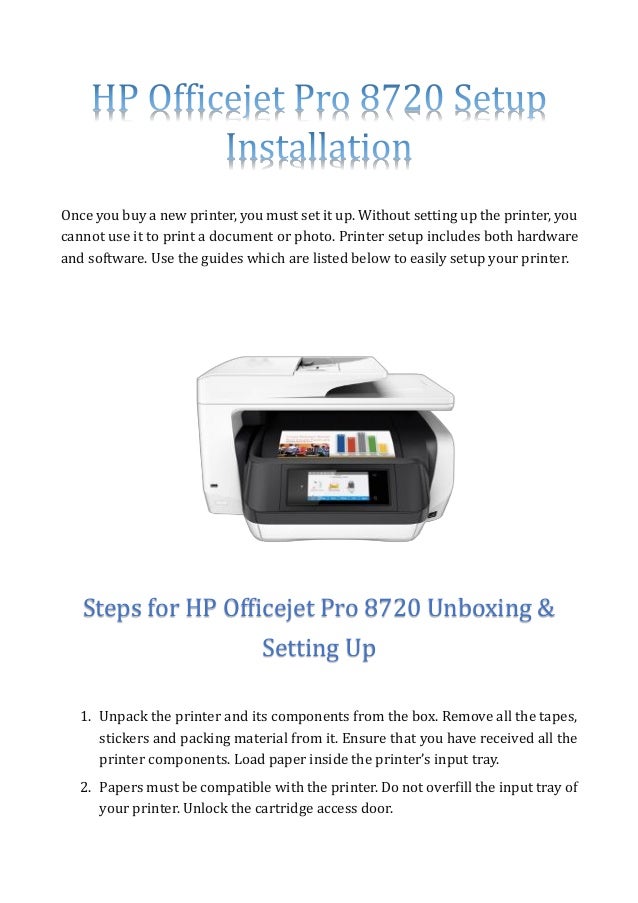 HP Officejet Pro 8720 Setup Installation

Once you buy a new printer, you must set it up. Without setting up the printer, you cannot use it to print a document or photo. Printer setup includes both hardware and software. Use the guides which are listed below to easily setup your printer.

Steps for HP Officejet Pro 8720 Unboxing & Setting Up

1. Unpack the printer and its components from the box. Remove all the tapes, stickers and packing material from it. Ensure that you have received all the printer components. Load paper inside the printer's input tray.
2. Papers must be compatible with the printer. Do not overfill the input tray of your printer. Unlock the cartridge access door.