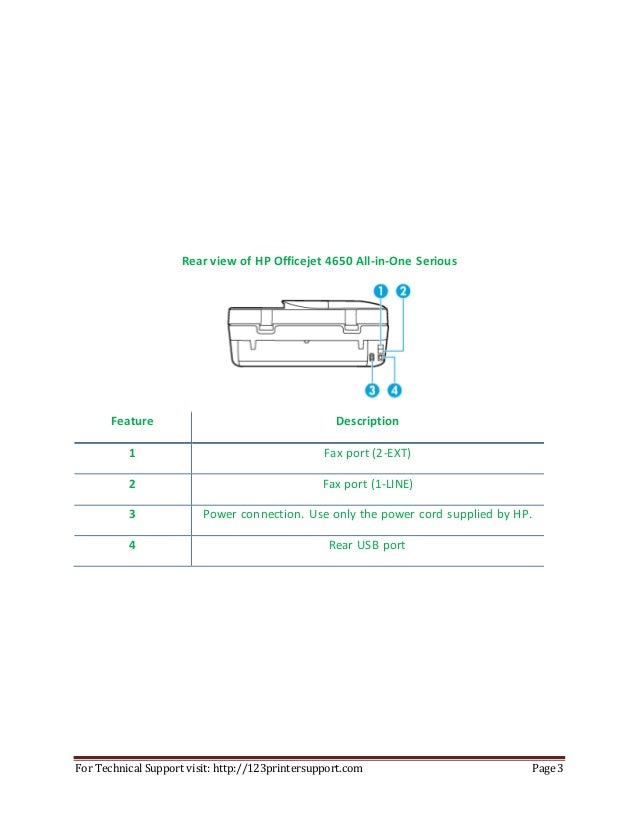 Rear view of HP Officejet 4650 All-in-One Serious

1 2

3 4

| Feature | Description |
|---|---|
| 1 | Fax port (2-EXT) |
| 2 | Fax port (1-LINE) |
| 3 | Power connection. Use only the power cord supplied by HP. |
| 4 | Rear USB port |

For Technical Support visit: http://123printersupport.com Page 3