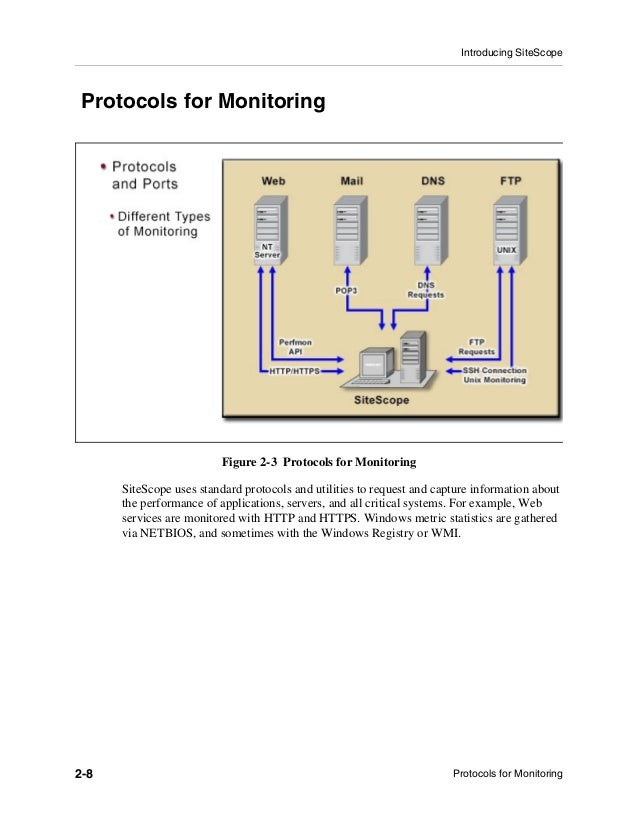 Introducing SiteScope

Protocols for Monitoring

• Protocols and Ports

• Different Types of Monitoring

Web

Mail

DNS

FTP

NT Server

UNIX

POP3

DNS Requests

Perfmon API

HTTP/HTTPS

FTP Requests

SSH Connection Unix Monitoring

SiteScope

Figure 2-3 Protocols for Monitoring

SiteScope uses standard protocols and utilities to request and capture information about the performance of applications, servers, and all critical systems. For example, Web services are monitored with HTTP and HTTPS. Windows metric statistics are gathered via NETBIOS, and sometimes with the Windows Registry or WMI.

2-8

Protocols for Monitoring