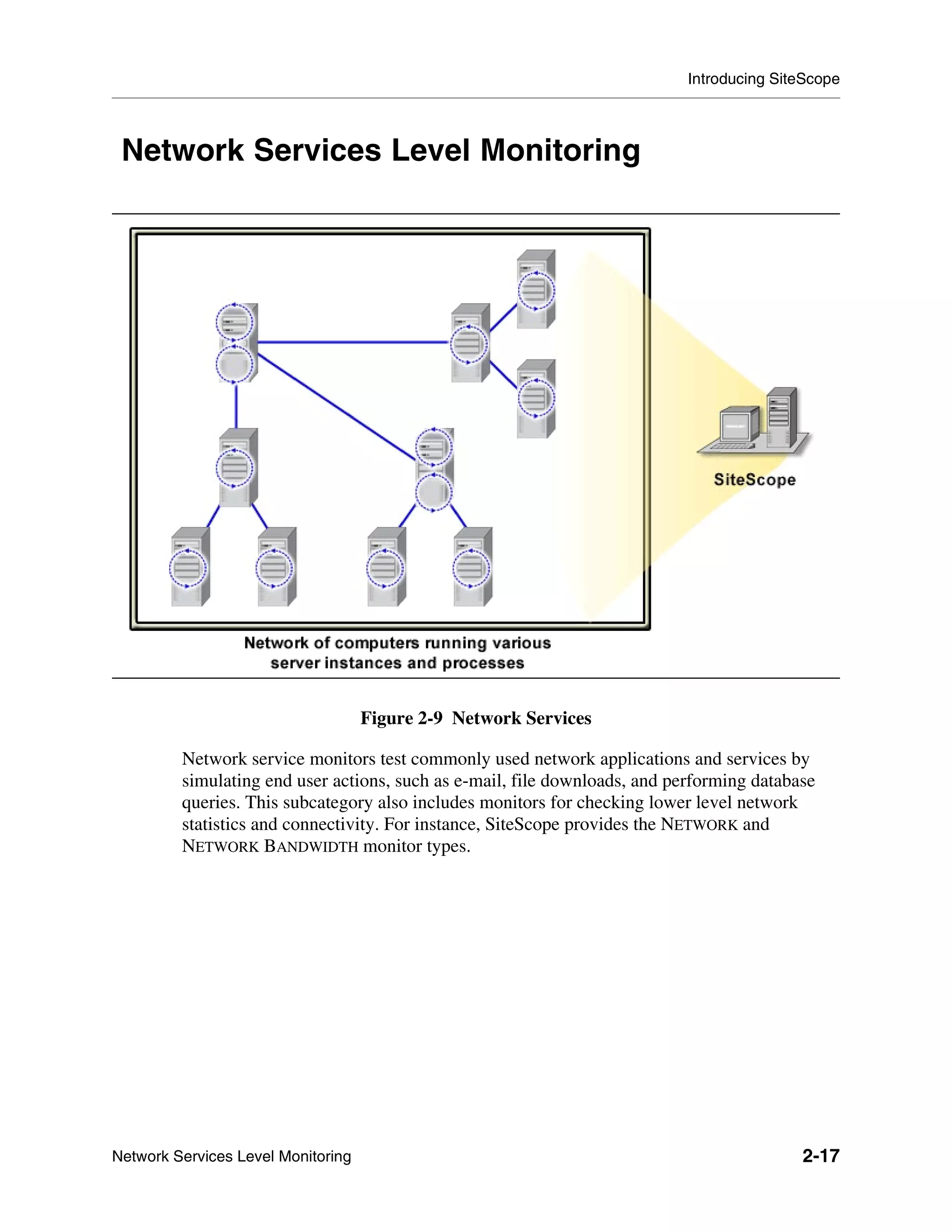 Introducing SiteScope

Network Services Level Monitoring

SiteScope

Network of computers running various server instances and processes

Figure 2-9 Network Services

Network service monitors test commonly used network applications and services by simulating end user actions, such as e-mail, file downloads, and performing database queries. This subcategory also includes monitors for checking lower level network statistics and connectivity. For instance, SiteScope provides the NETWORK and NETWORK BANDWIDTH monitor types.

Network Services Level Monitoring

2-17