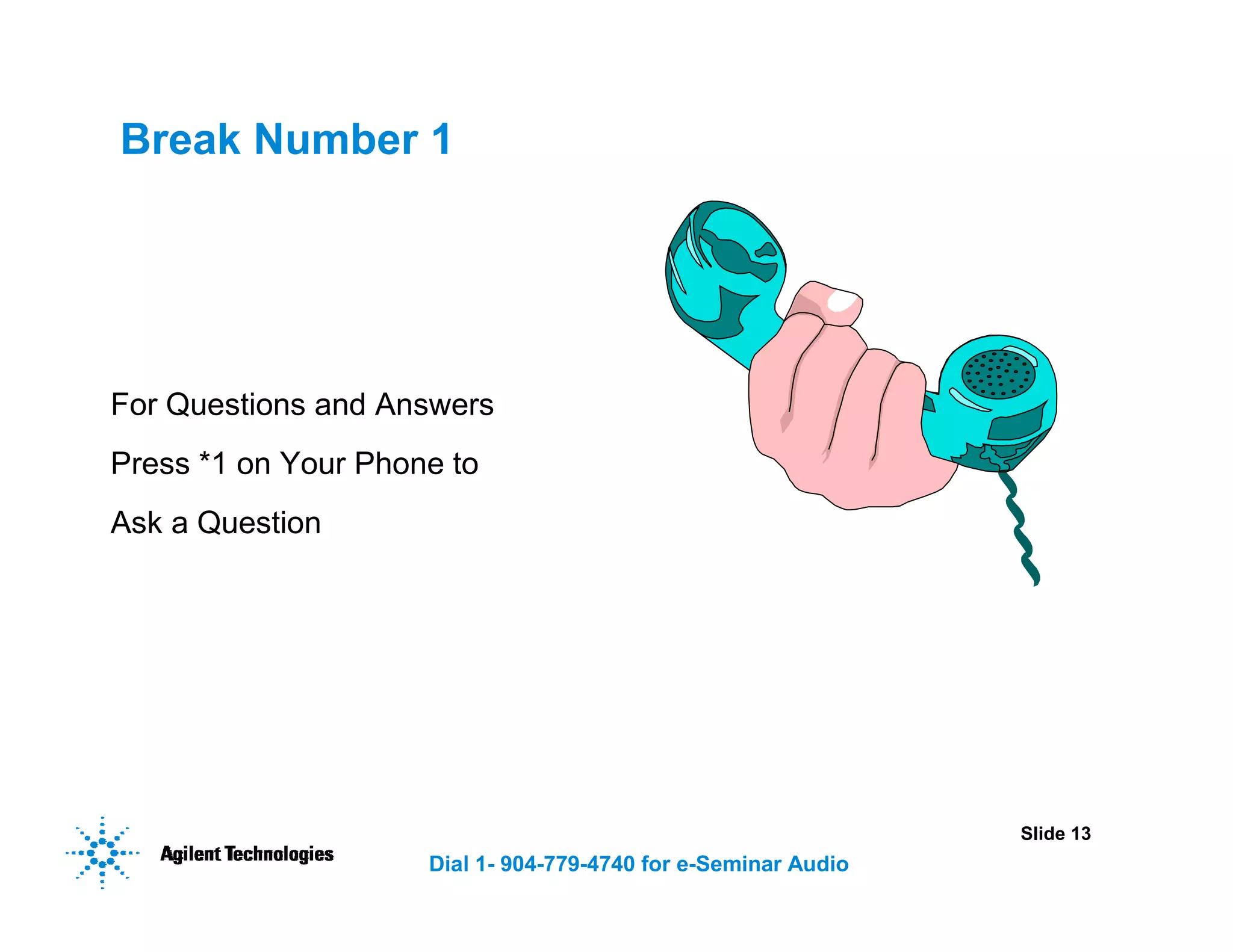 Break Number 1

For Questions and Answers

Press *1 on Your Phone to

Ask a Question

Slide 13

Agilent Technologies

Dial 1- 904-779-4740 for e-Seminar Audio