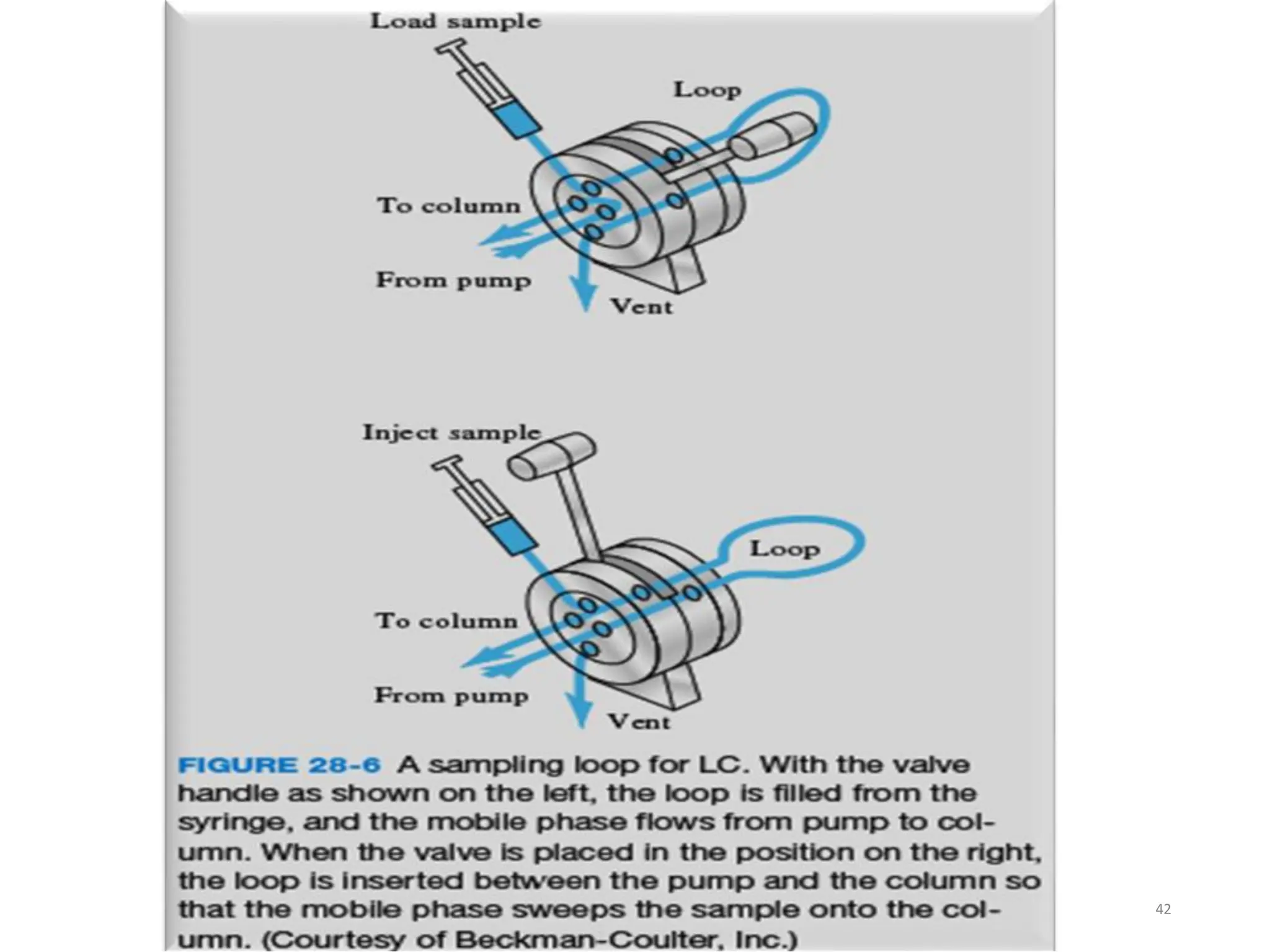 Load sample

Loop

To column

From pump

Vent

Inject sample

Loop

To column

From pump

Vent

FIGURE 28-6 A sampling loop for LC. With the valve handle as shown on the left, the loop is filled from the syringe, and the mobile phase flows from pump to column. When the valve is placed in the position on the right, the loop is inserted between the pump and the column so that the mobile phase sweeps the sample onto the column. (Courtesy of Beckman-Coulter, Inc.)

42