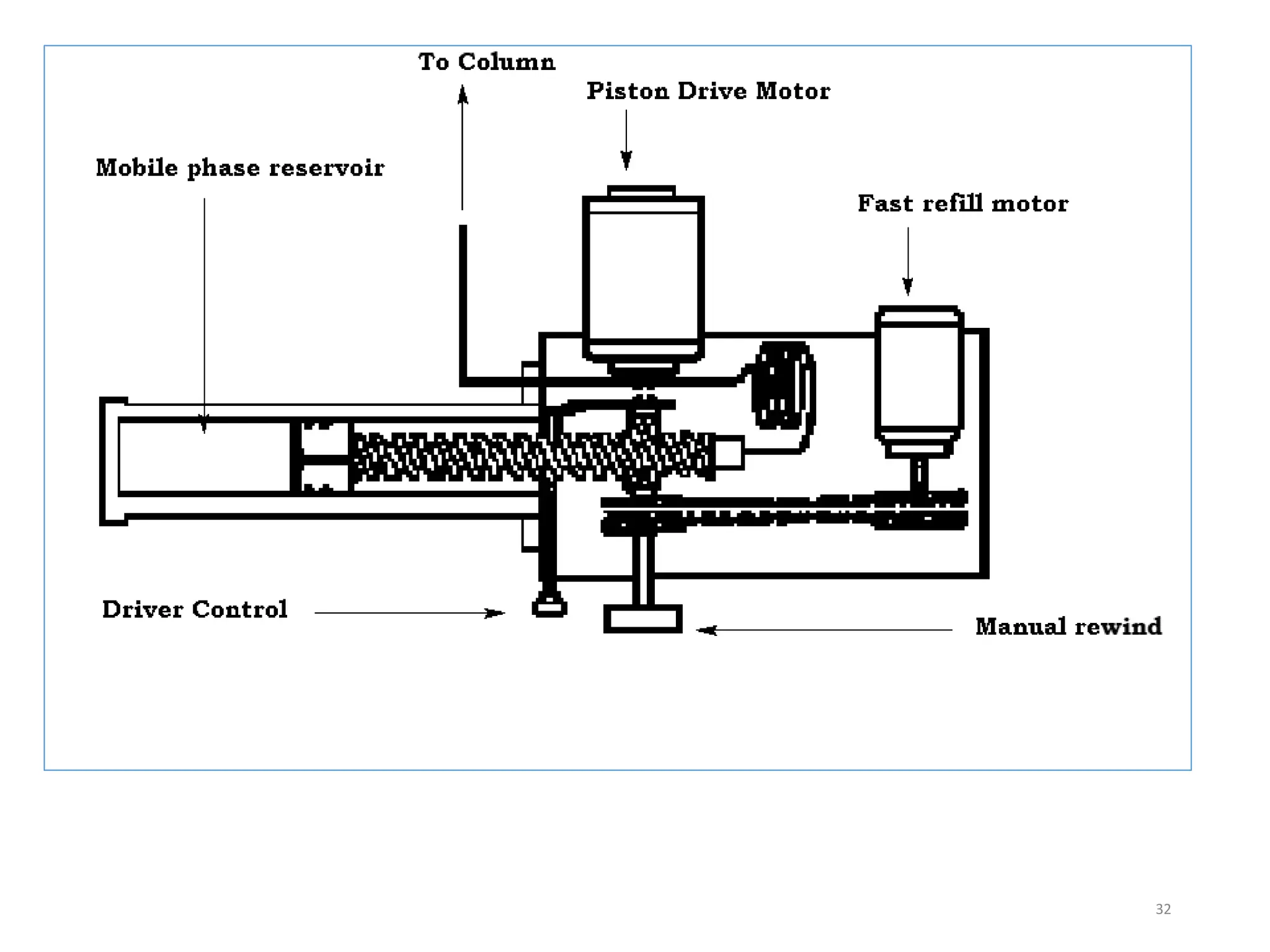 To Column

Piston Drive Motor

Mobile phase reservoir

Fast refill motor

Driver Control

Manual rewind

32