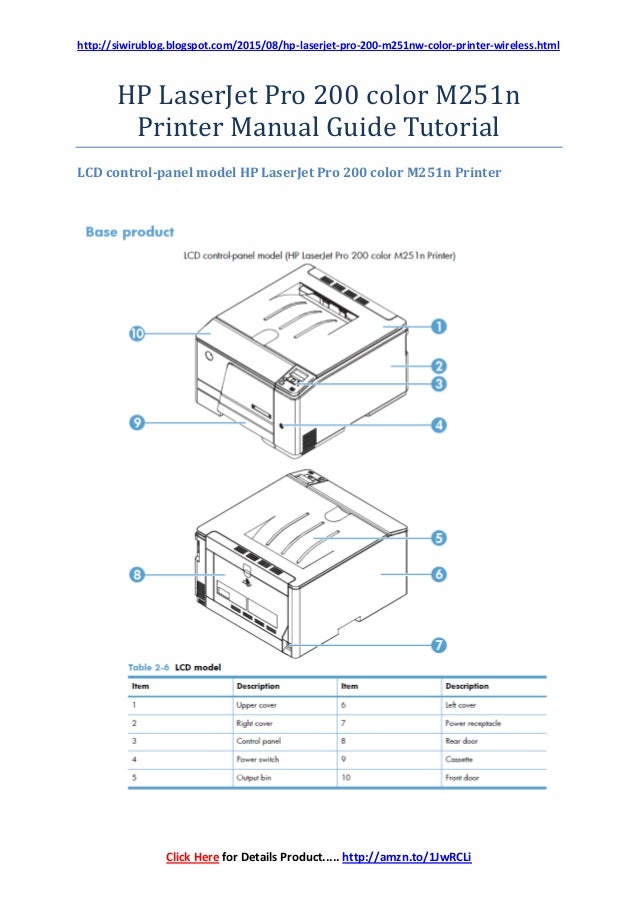 http://siwirublog.blogspot.com/2015/08/hp-laserjet-pro-200-m251nw-color-printer-wireless.html

HP LaserJet Pro 200 color M251n Printer Manual Guide Tutorial

LCD control-panel model HP LaserJet Pro 200 color M251n Printer

Base product

LCD control-panel model (HP LaserJet Pro 200 color M251n Printer)

10
1
2
3
9
4
5
8
6
7

Table 2-6 LCD model

| Item | Description | Item | Description |
|---|---|---|---|
| 1 | Upper cover | 6 | Left cover |
| 2 | Right cover | 7 | Power receptacle |
| 3 | Control panel | 8 | Rear door |
| 4 | Power switch | 9 | Cassette |
| 5 | Output bin | 10 | Front door |

Click Here for Details Product..... http://amzn.to/1JwRCLi