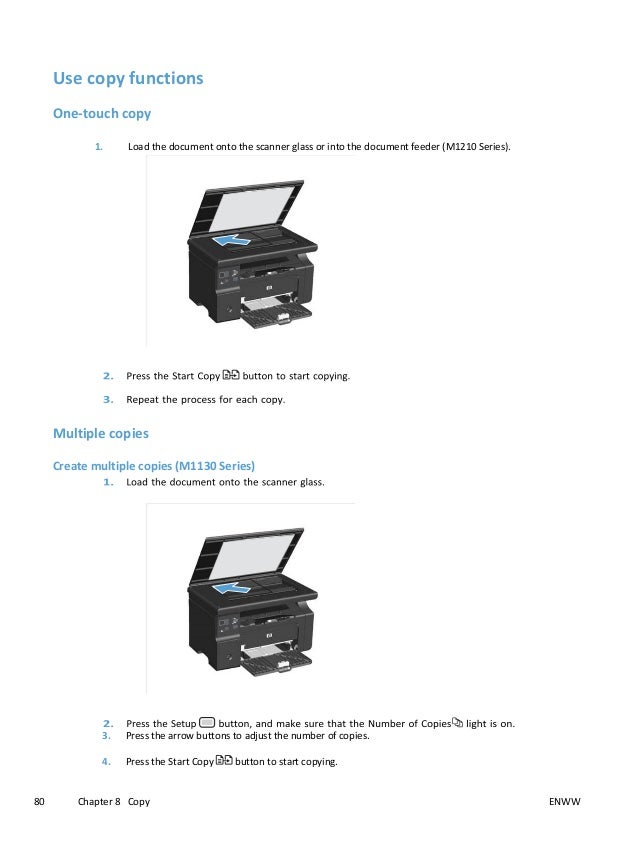 Use copy functions

One-touch copy

1. Load the document onto the scanner glass or into the document feeder (M1210 Series).

2. Press the Start Copy button to start copying.

3. Repeat the process for each copy.

Multiple copies

Create multiple copies (M1130 Series)

1. Load the document onto the scanner glass.

2. Press the Setup button, and make sure that the Number of Copies light is on.
3. Press the arrow buttons to adjust the number of copies.

4. Press the Start Copy button to start copying.

80 Chapter 8 Copy ENWW