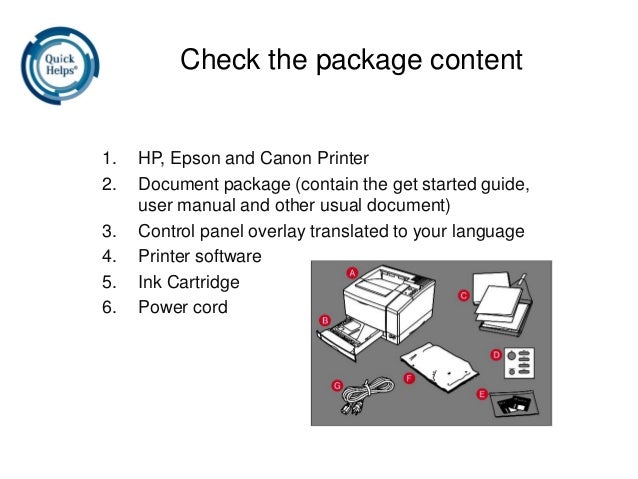 Quick Helps®

Check the package content

1. HP, Epson and Canon Printer
2. Document package (contain the get started guide, user manual and other usual document)
3. Control panel overlay translated to your language
4. Printer software
5. Ink Cartridge
6. Power cord

A
B
C
D
E
F
G