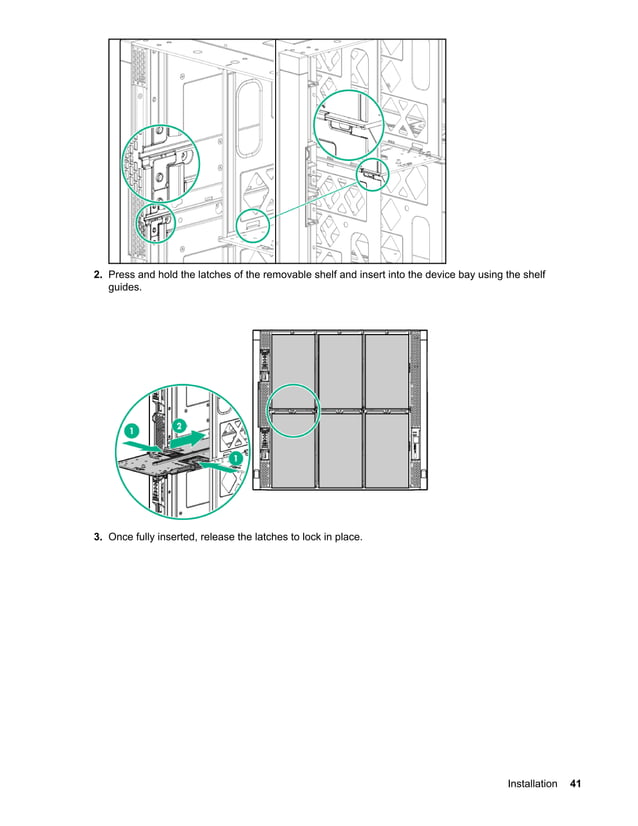 2. Press and hold the latches of the removable shelf and insert into the device bay using the shelf guides.

1

2

1

3. Once fully inserted, release the latches to lock in place.

Installation 41