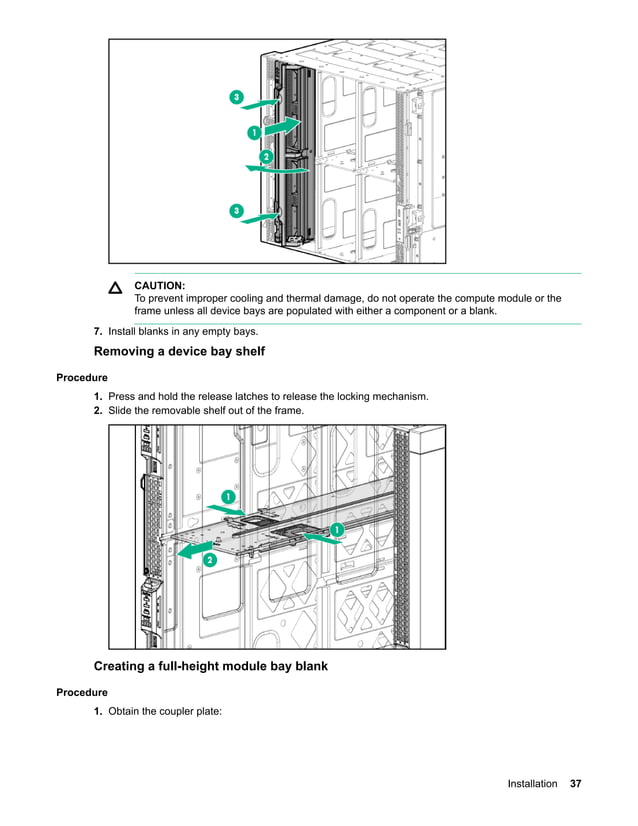 3

1

2

3

CAUTION:
To prevent improper cooling and thermal damage, do not operate the compute module or the frame unless all device bays are populated with either a component or a blank.

7. Install blanks in any empty bays.

Removing a device bay shelf

Procedure

1. Press and hold the release latches to release the locking mechanism.
2. Slide the removable shelf out of the frame.

1

1

2

Creating a full-height module bay blank

Procedure

1. Obtain the coupler plate:

Installation 37