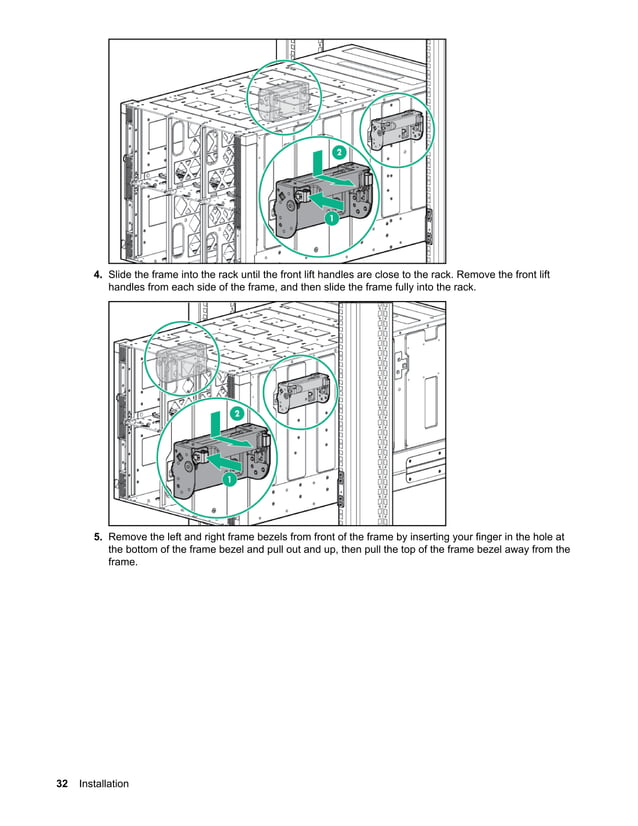 2

1

4. Slide the frame into the rack until the front lift handles are close to the rack. Remove the front lift handles from each side of the frame, and then slide the frame fully into the rack.

2

1

5. Remove the left and right frame bezels from front of the frame by inserting your finger in the hole at the bottom of the frame bezel and pull out and up, then pull the top of the frame bezel away from the frame.

32 Installation