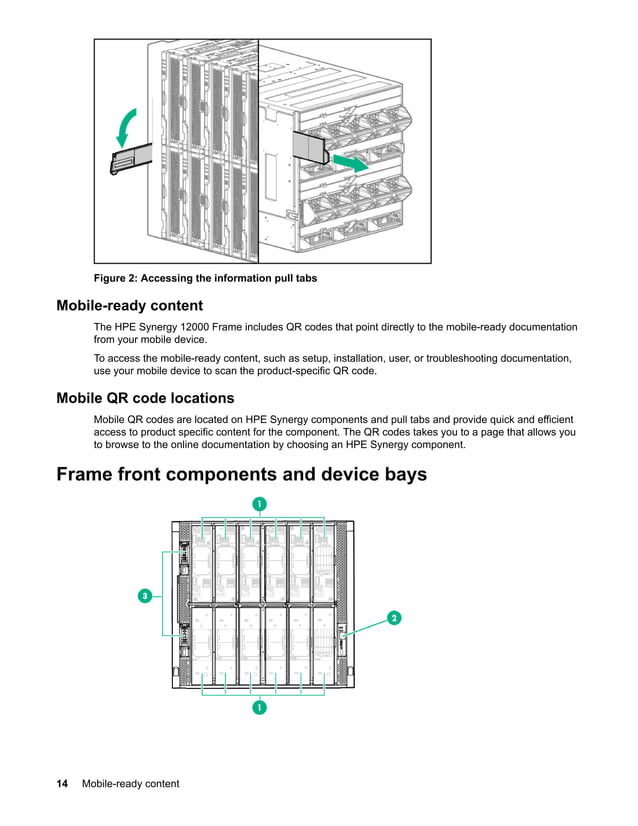 Figure 2: Accessing the information pull tabs

Mobile-ready content

The HPE Synergy 12000 Frame includes QR codes that point directly to the mobile-ready documentation from your mobile device.

To access the mobile-ready content, such as setup, installation, user, or troubleshooting documentation, use your mobile device to scan the product-specific QR code.

Mobile QR code locations

Mobile QR codes are located on HPE Synergy components and pull tabs and provide quick and efficient access to product specific content for the component. The QR codes takes you to a page that allows you to browse to the online documentation by choosing an HPE Synergy component.

Frame front components and device bays

1

3

2

1

14 Mobile-ready content