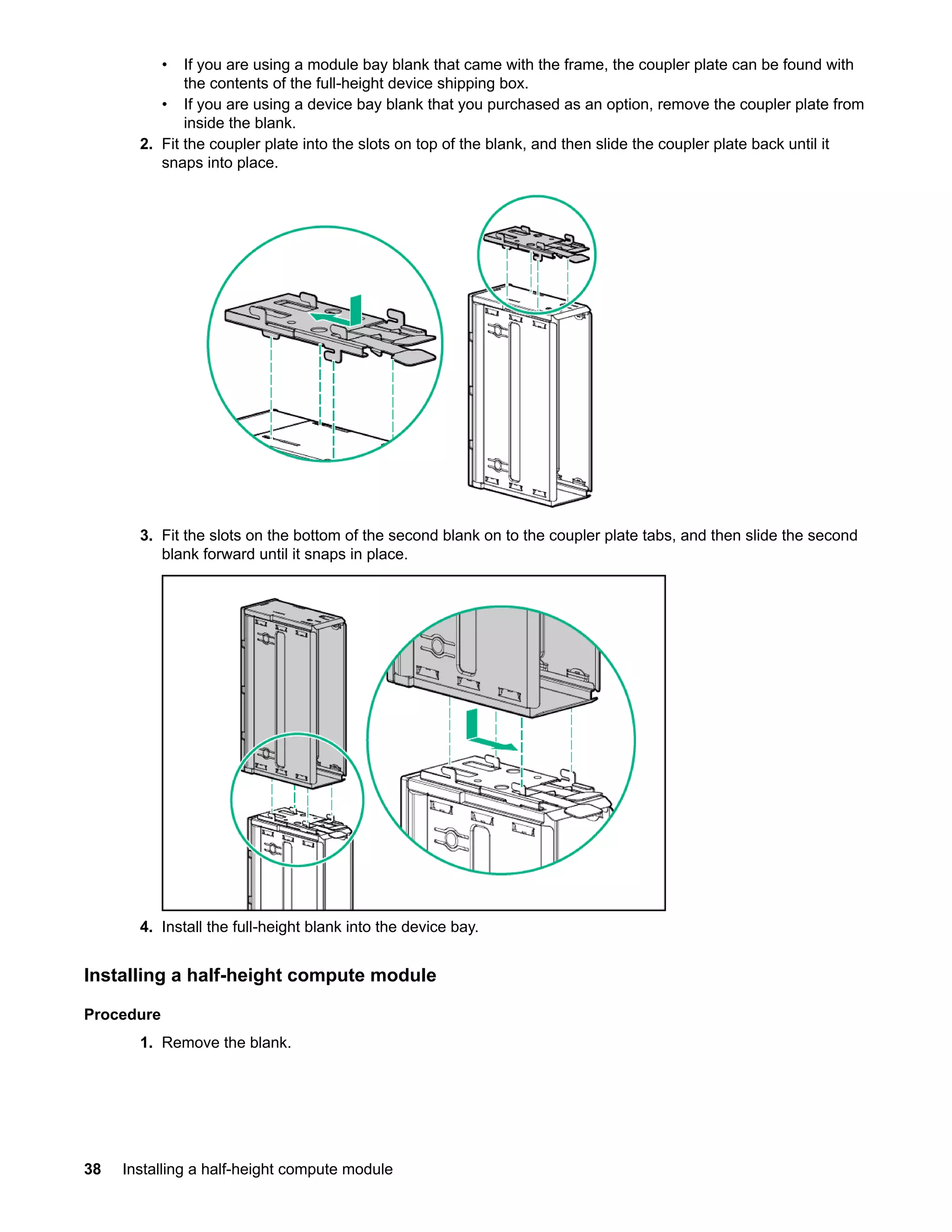 • If you are using a module bay blank that came with the frame, the coupler plate can be found with the contents of the full-height device shipping box.
• If you are using a device bay blank that you purchased as an option, remove the coupler plate from inside the blank.

2. Fit the coupler plate into the slots on top of the blank, and then slide the coupler plate back until it snaps into place.

3. Fit the slots on the bottom of the second blank on to the coupler plate tabs, and then slide the second blank forward until it snaps in place.

4. Install the full-height blank into the device bay.

Installing a half-height compute module

Procedure

1. Remove the blank.

38 Installing a half-height compute module