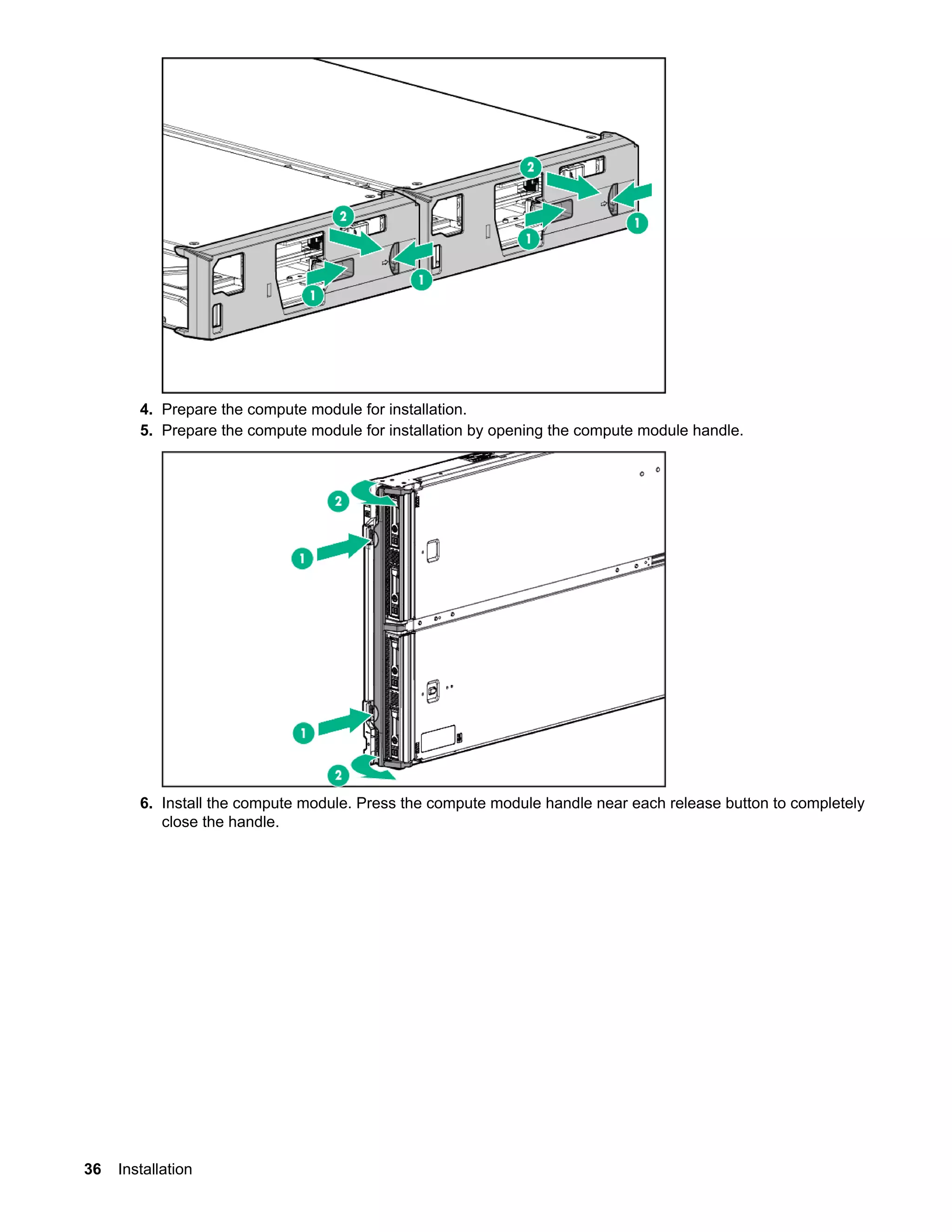 2
2
1
1
1
1

4. Prepare the compute module for installation.
5. Prepare the compute module for installation by opening the compute module handle.

2
1
1
2

6. Install the compute module. Press the compute module handle near each release button to completely close the handle.

36 Installation