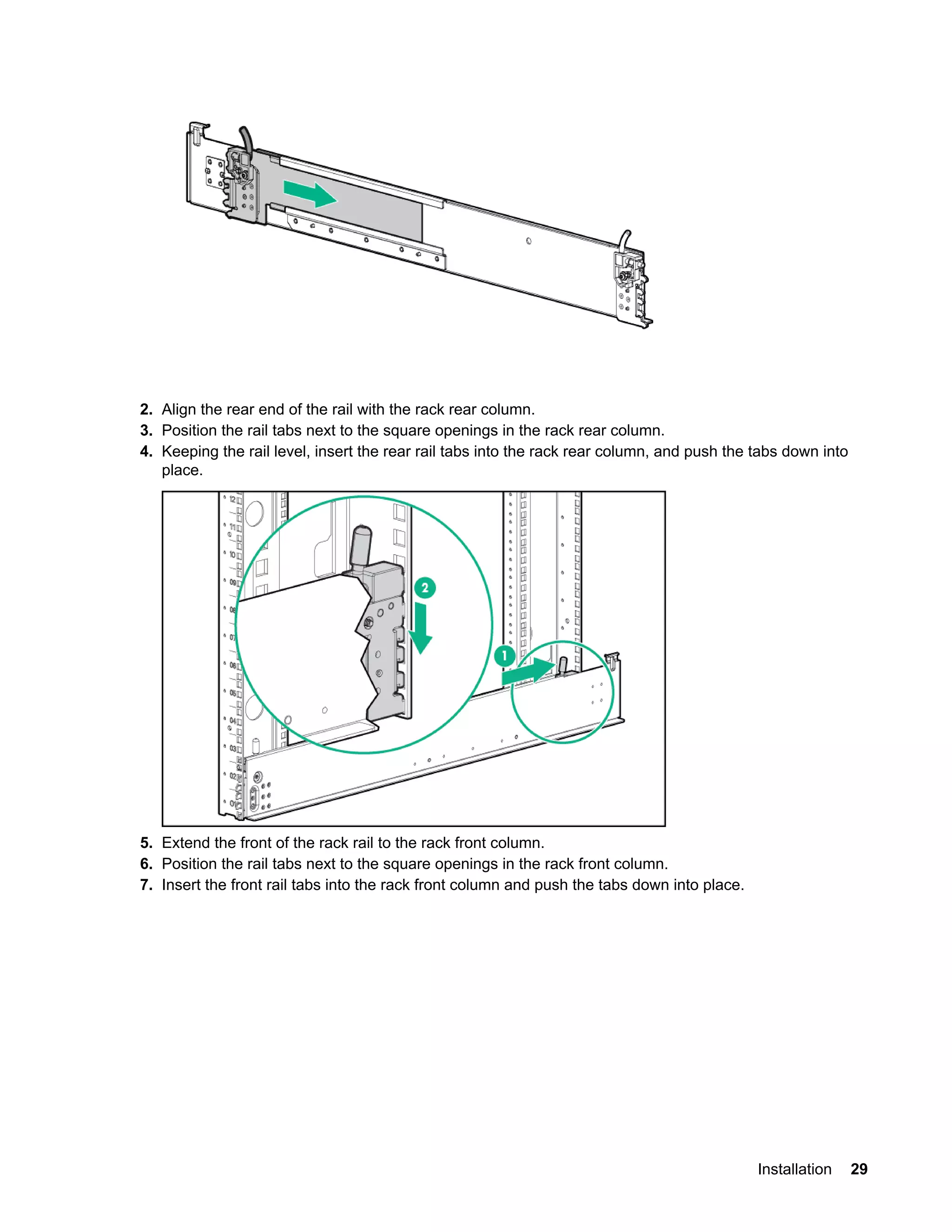 2. Align the rear end of the rail with the rack rear column.
3. Position the rail tabs next to the square openings in the rack rear column.
4. Keeping the rail level, insert the rear rail tabs into the rack rear column, and push the tabs down into place.

12
11
10
09
08
07
06
05
04
03
02
01
2
1

5. Extend the front of the rack rail to the rack front column.
6. Position the rail tabs next to the square openings in the rack front column.
7. Insert the front rail tabs into the rack front column and push the tabs down into place.

Installation 29