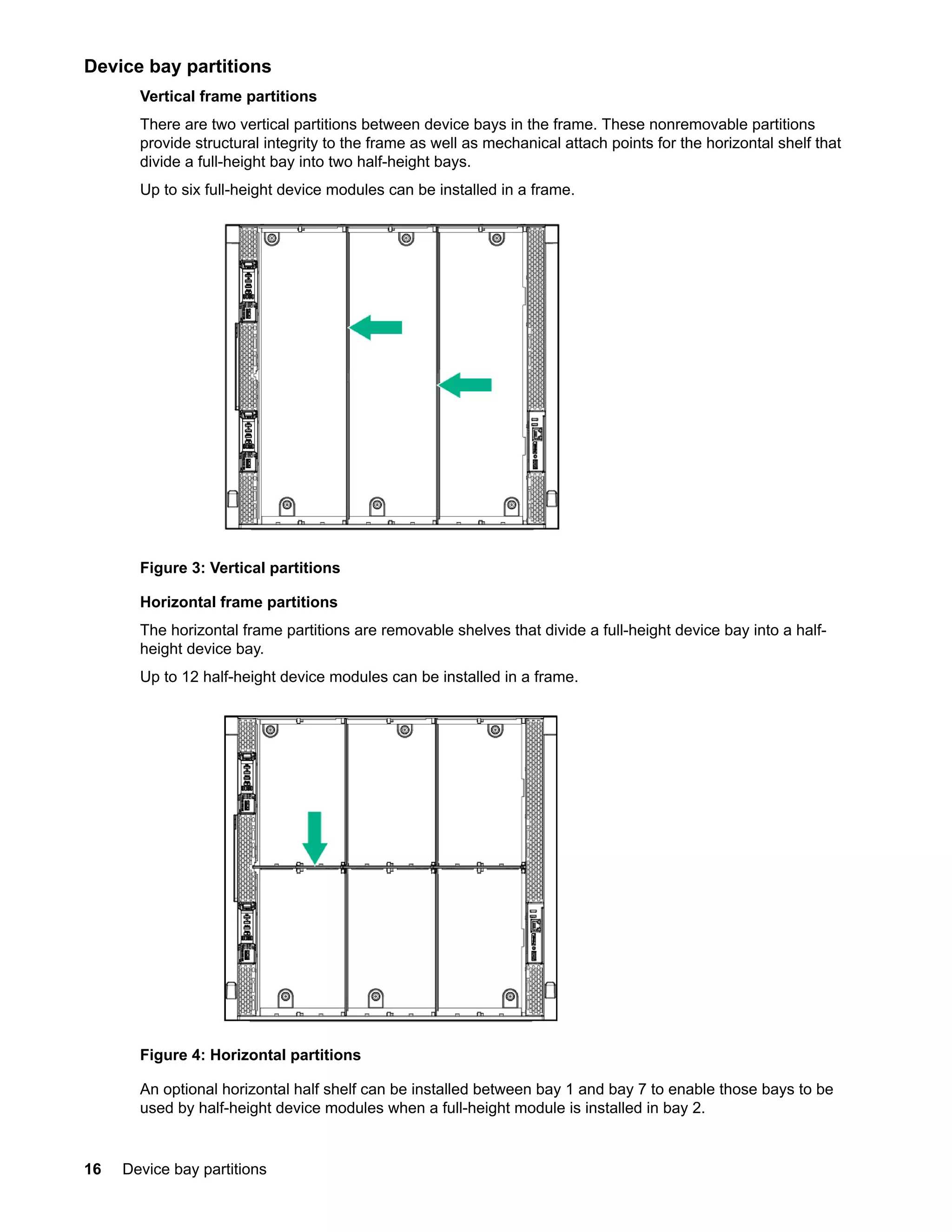 Device bay partitions

Vertical frame partitions

There are two vertical partitions between device bays in the frame. These nonremovable partitions provide structural integrity to the frame as well as mechanical attach points for the horizontal shelf that divide a full-height bay into two half-height bays.

Up to six full-height device modules can be installed in a frame.

Figure 3: Vertical partitions

Horizontal frame partitions

The horizontal frame partitions are removable shelves that divide a full-height device bay into a half-height device bay.

Up to 12 half-height device modules can be installed in a frame.

Figure 4: Horizontal partitions

An optional horizontal half shelf can be installed between bay 1 and bay 7 to enable those bays to be used by half-height device modules when a full-height module is installed in bay 2.

16 Device bay partitions