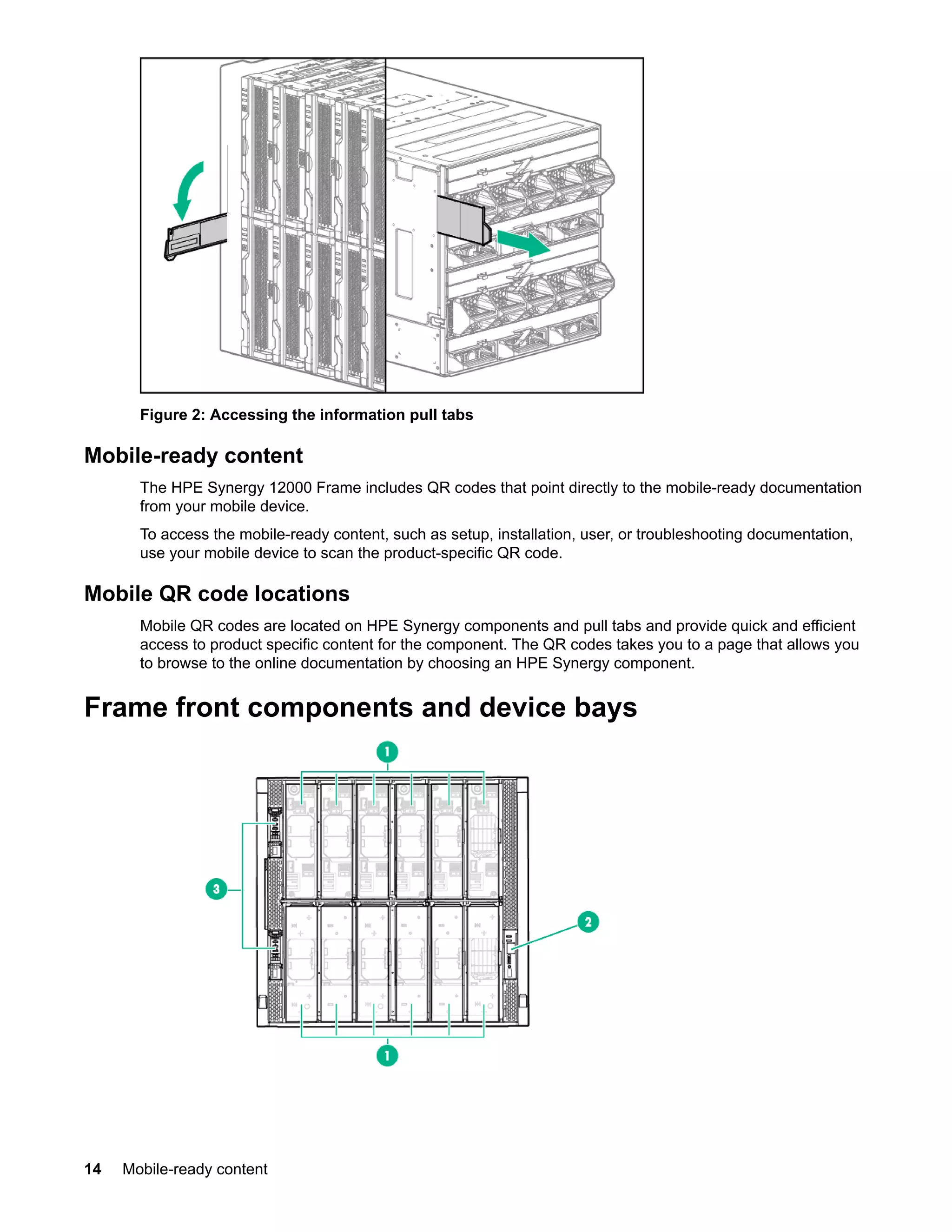 Figure 2: Accessing the information pull tabs

Mobile-ready content

The HPE Synergy 12000 Frame includes QR codes that point directly to the mobile-ready documentation from your mobile device.

To access the mobile-ready content, such as setup, installation, user, or troubleshooting documentation, use your mobile device to scan the product-specific QR code.

Mobile QR code locations

Mobile QR codes are located on HPE Synergy components and pull tabs and provide quick and efficient access to product specific content for the component. The QR codes takes you to a page that allows you to browse to the online documentation by choosing an HPE Synergy component.

Frame front components and device bays

1

3

2

1

14 Mobile-ready content