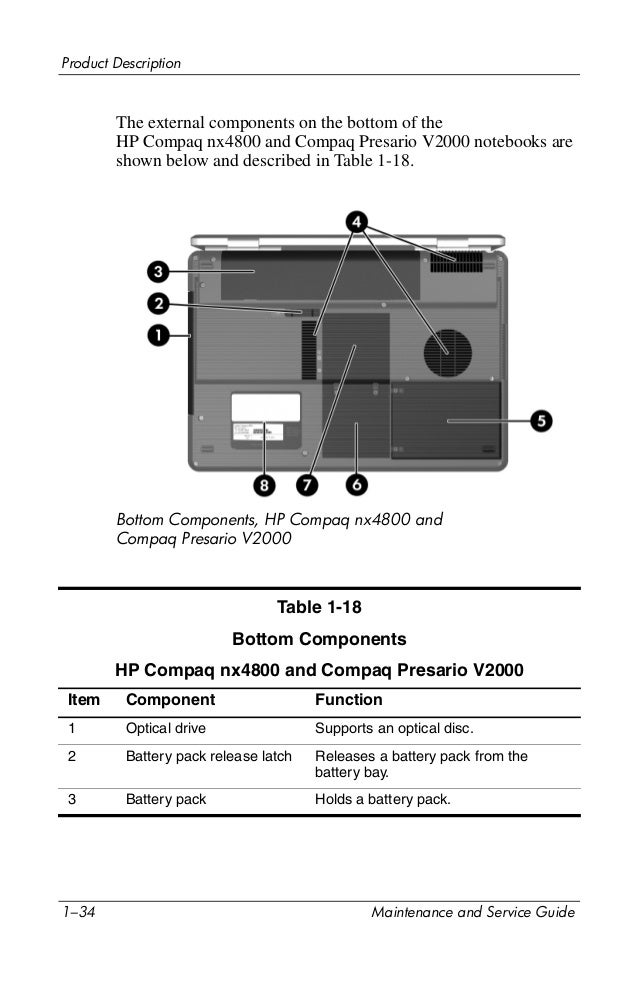 Product Description

The external components on the bottom of the HP Compaq nx4800 and Compaq Presario V2000 notebooks are shown below and described in Table 1-18.

4
3
2
1
5
8
7
6

Bottom Components, HP Compaq nx4800 and Compaq Presario V2000

Table 1-18
Bottom Components
HP Compaq nx4800 and Compaq Presario V2000

| Item | Component | Function |
|---|---|---|
| 1 | Optical drive | Supports an optical disc. |
| 2 | Battery pack release latch | Releases a battery pack from the battery bay. |
| 3 | Battery pack | Holds a battery pack. |

1–34 Maintenance and Service Guide