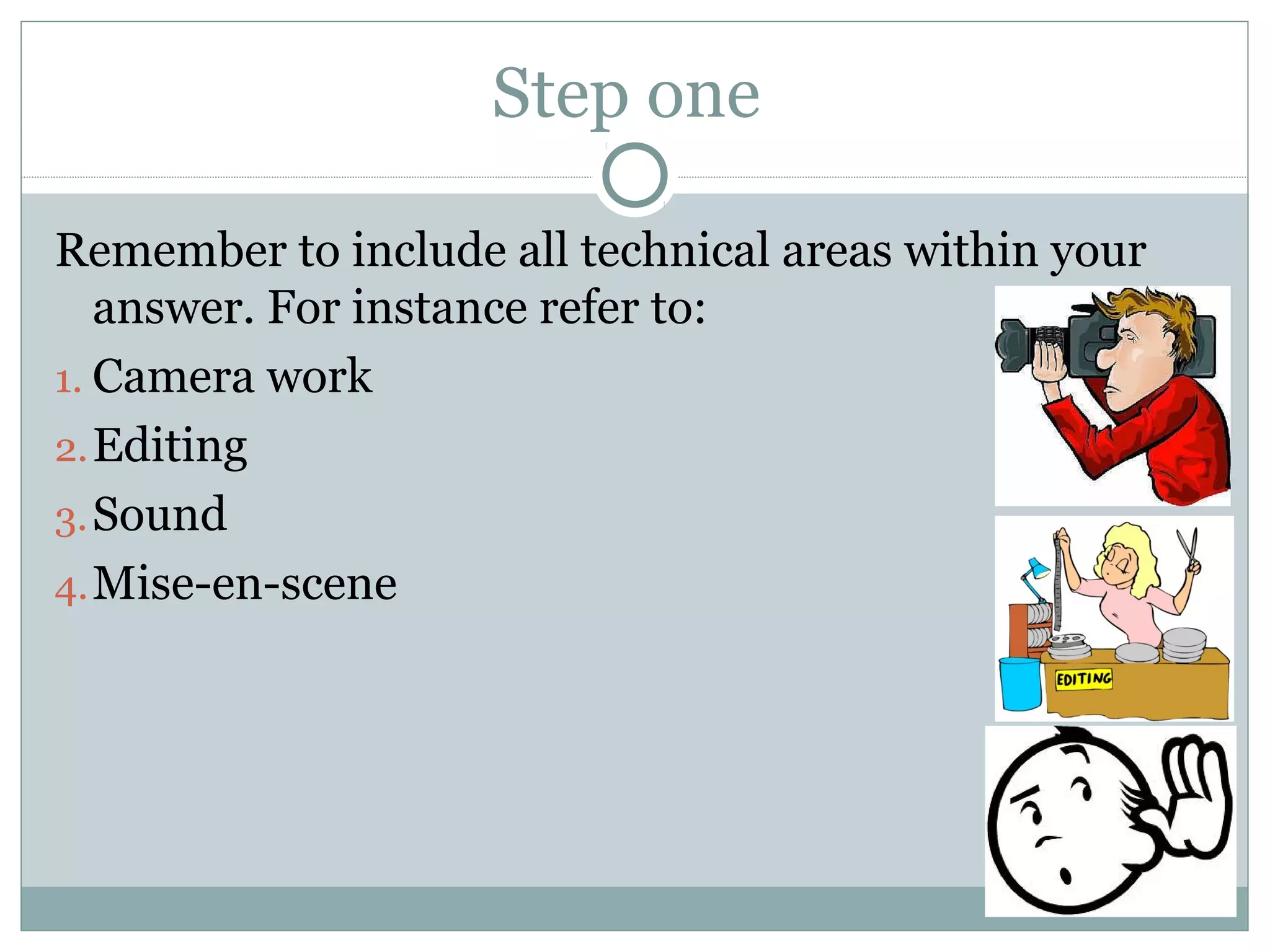 Step one

Remember to include all technical areas within your answer. For instance refer to:

1. Camera work
2. Editing
3. Sound
4. Mise-en-scene

EDITING