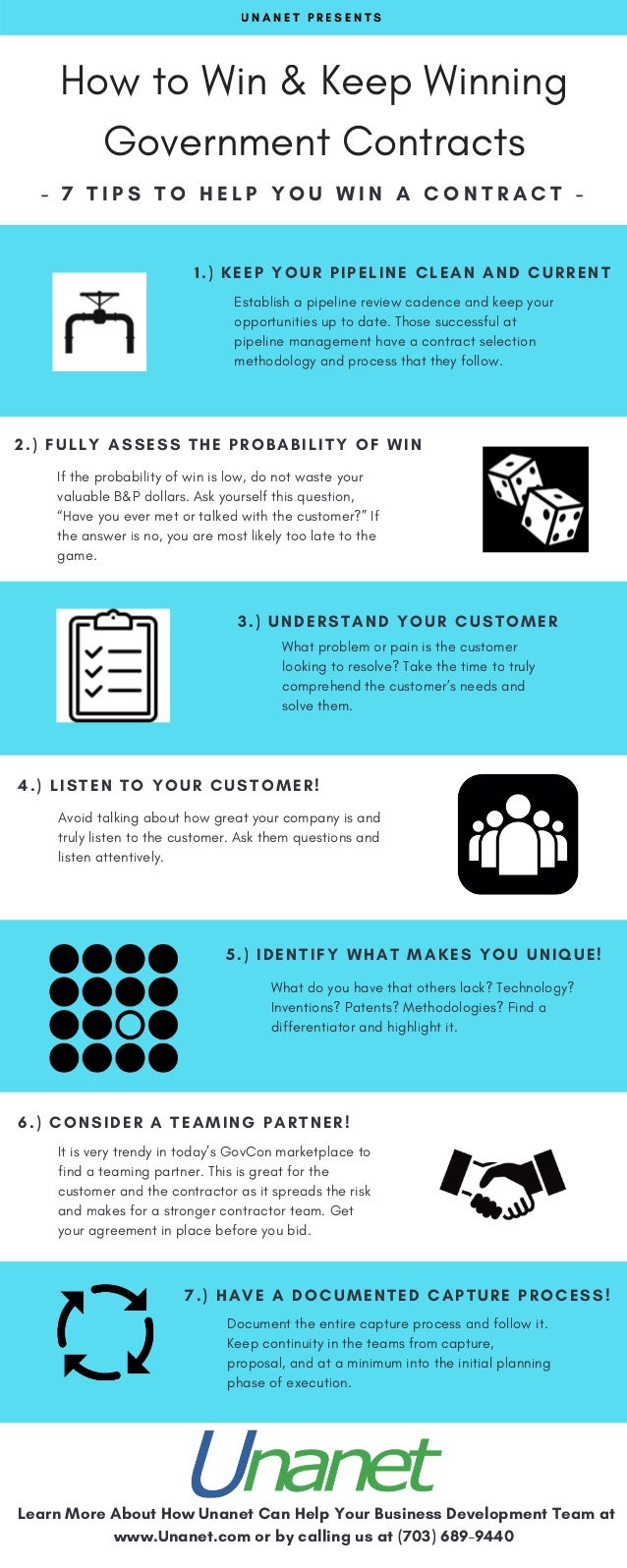 UNANET PRESENTS

How to Win & Keep Winning Government Contracts

- 7 TIPS TO HELP YOU WIN A CONTRACT -

1.) KEEP YOUR PIPELINE CLEAN AND CURRENT

Establish a pipeline review cadence and keep your opportunities up to date. Those successful at pipeline management have a contract selection methodology and process that they follow.

2.) FULLY ASSESS THE PROBABILITY OF WIN

If the probability of win is low, do not waste your valuable B&P dollars. Ask yourself this question, "Have you ever met or talked with the customer?" If the answer is no, you are most likely too late to the game.

3.) UNDERSTAND YOUR CUSTOMER

What problem or pain is the customer looking to resolve? Take the time to truly comprehend the customer's needs and solve them.

4.) LISTEN TO YOUR CUSTOMER!

Avoid talking about how great your company is and truly listen to the customer. Ask them questions and listen attentively.

5.) IDENTIFY WHAT MAKES YOU UNIQUE!

What do you have that others lack? Technology? Inventions? Patents? Methodologies? Find a differentiator and highlight it.

6.) CONSIDER A TEAMING PARTNER!

It is very trendy in today's GovCon marketplace to find a teaming partner. This is great for the customer and the contractor as it spreads the risk and makes for a stronger contractor team. Get your agreement in place before you bid.

7.) HAVE A DOCUMENTED CAPTURE PROCESS!

Document the entire capture process and follow it. Keep continuity in the teams from capture, proposal, and at a minimum into the initial planning phase of execution.

Unanet

Learn More About How Unanet Can Help Your Business Development Team at www.Unanet.com or by calling us at (703) 689-9440