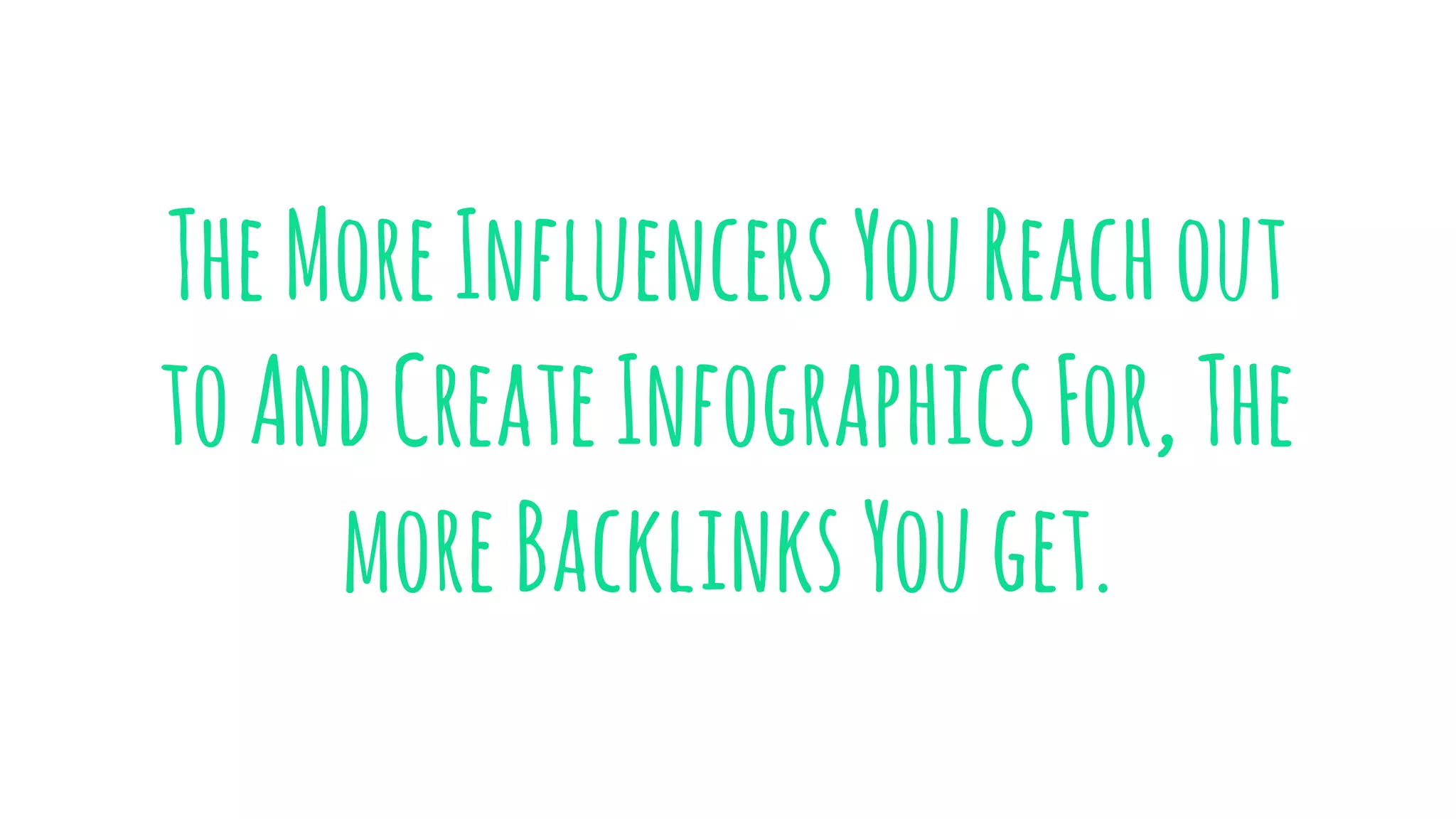 The More Influencers You Reach out to And Create Infographics For, The more Backlinks You get.