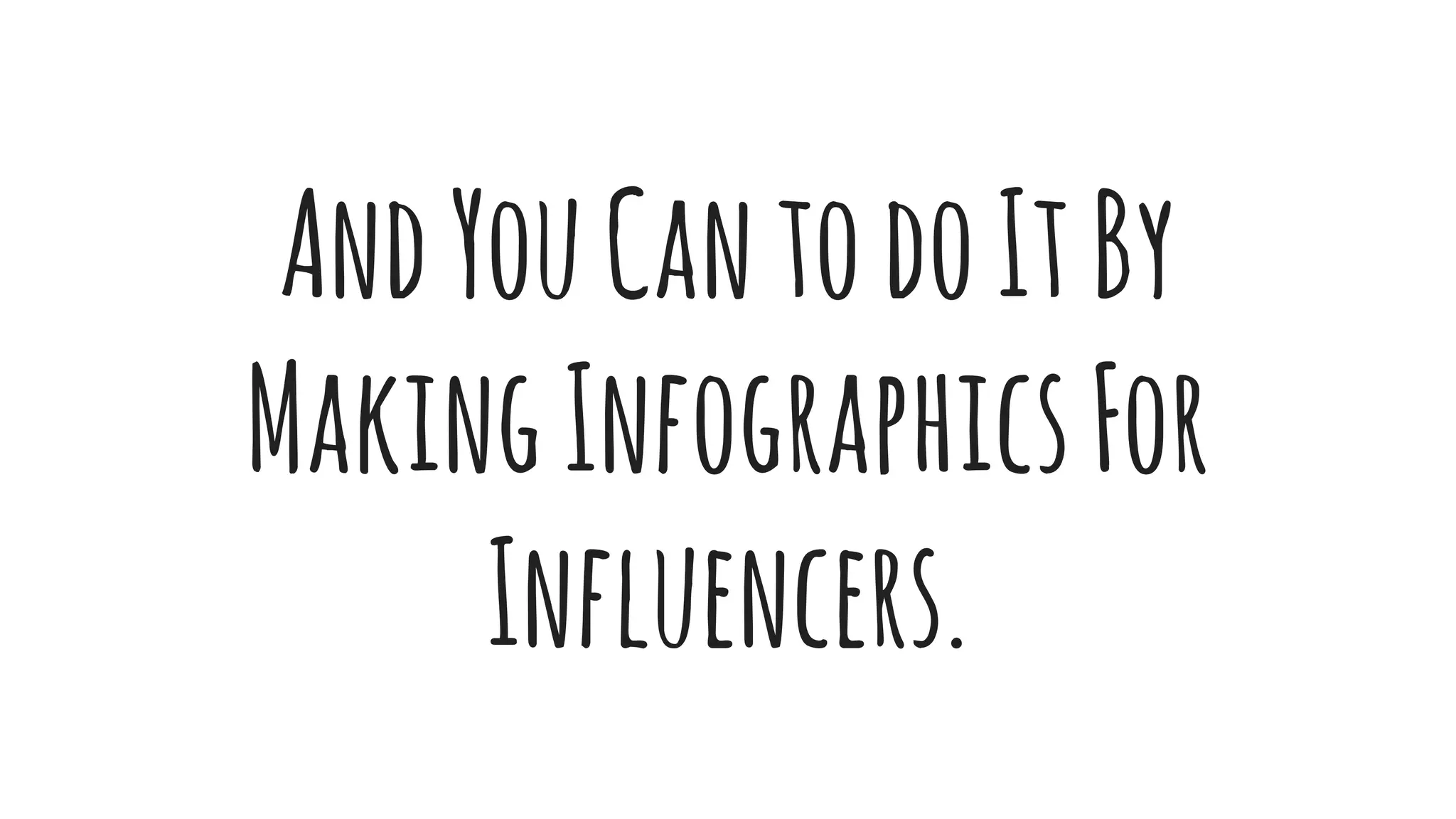 And You Can to do It By Making Infographics For Influencers.