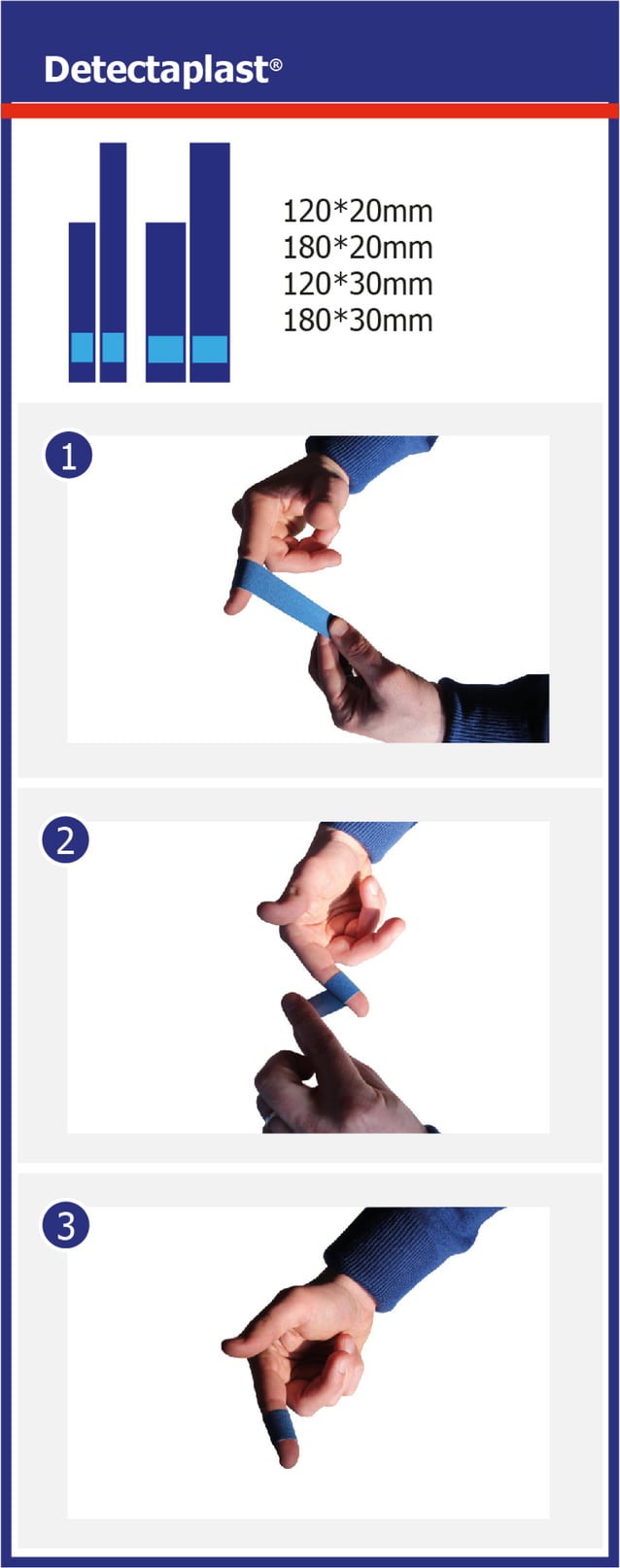 Detectaplast®

120*20mm
180*20mm
120*30mm
180*30mm

1

2

3