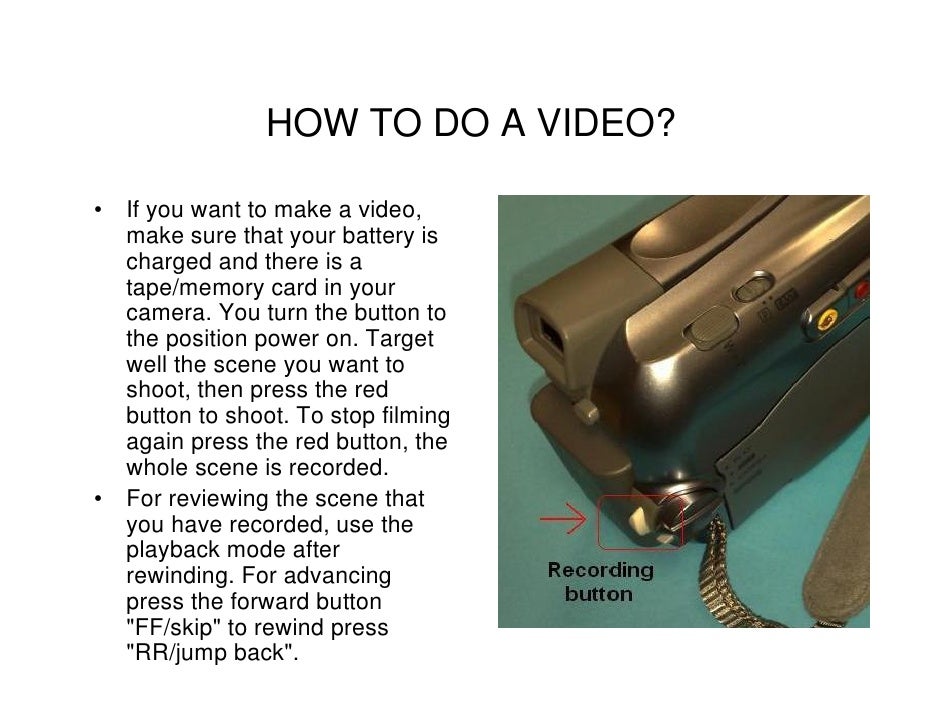 HOW TO DO A VIDEO?

• If you want to make a video, make sure that your battery is charged and there is a tape/memory card in your camera. You turn the button to the position power on. Target well the scene you want to shoot, then press the red button to shoot. To stop filming again press the red button, the whole scene is recorded.

• For reviewing the scene that you have recorded, use the playback mode after rewinding. For advancing press the forward button "FF/skip" to rewind press "RR/jump back".

Recording button